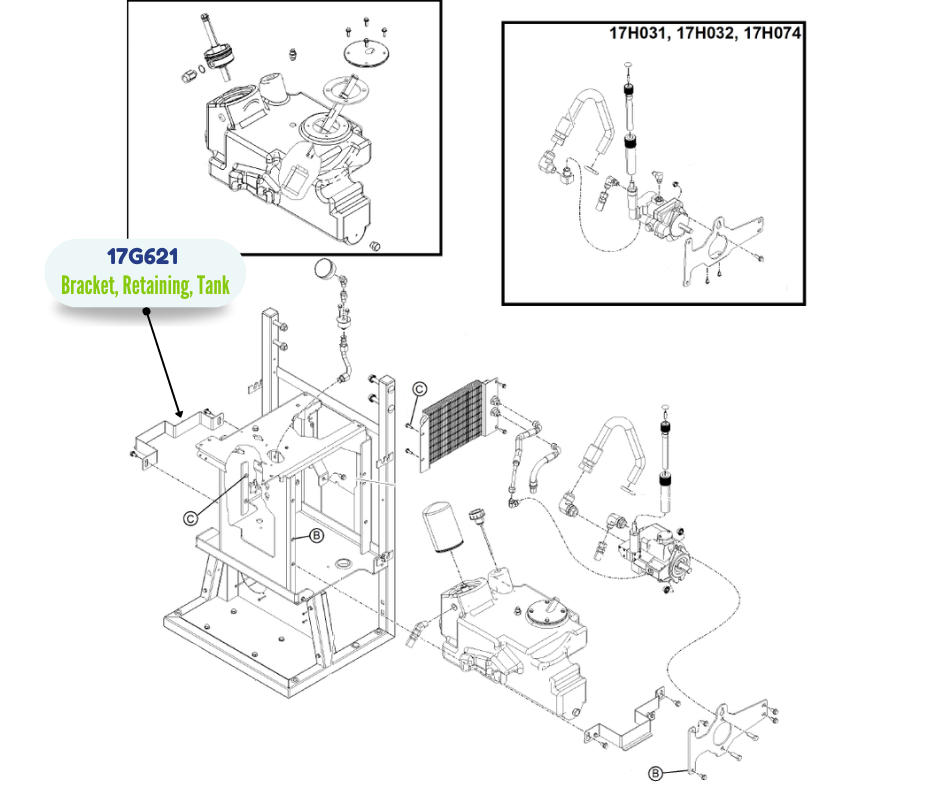 17H031, 17H032, 17H074

17G621
Bracket, Retaining, Tank

C

C

B

B