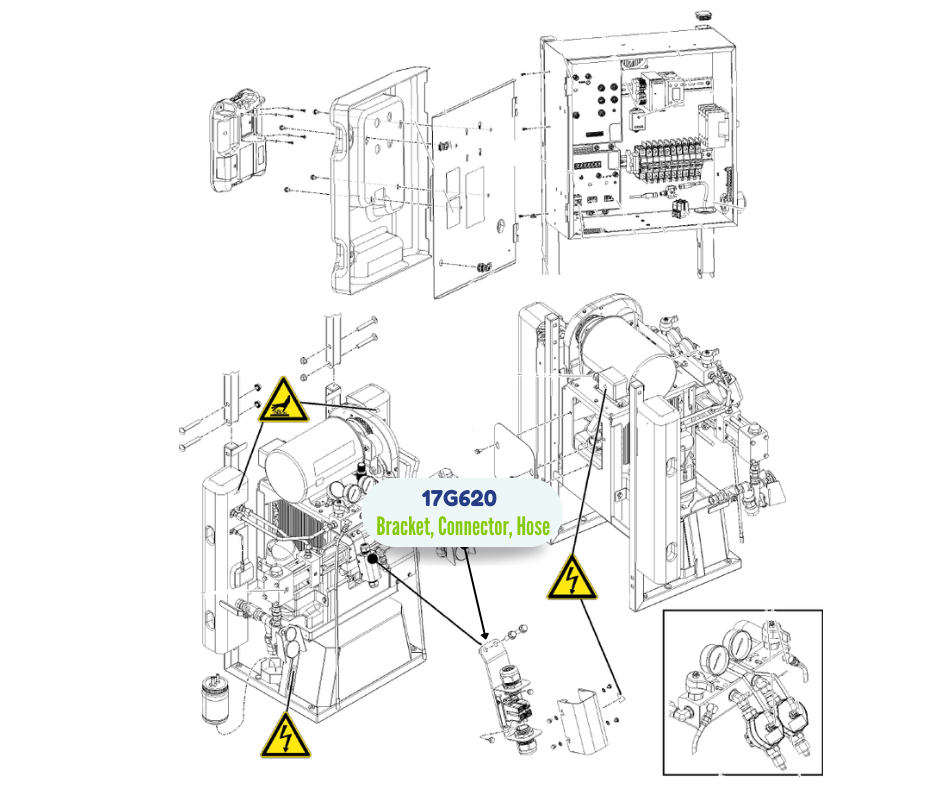 17G620
Bracket, Connector, Hose