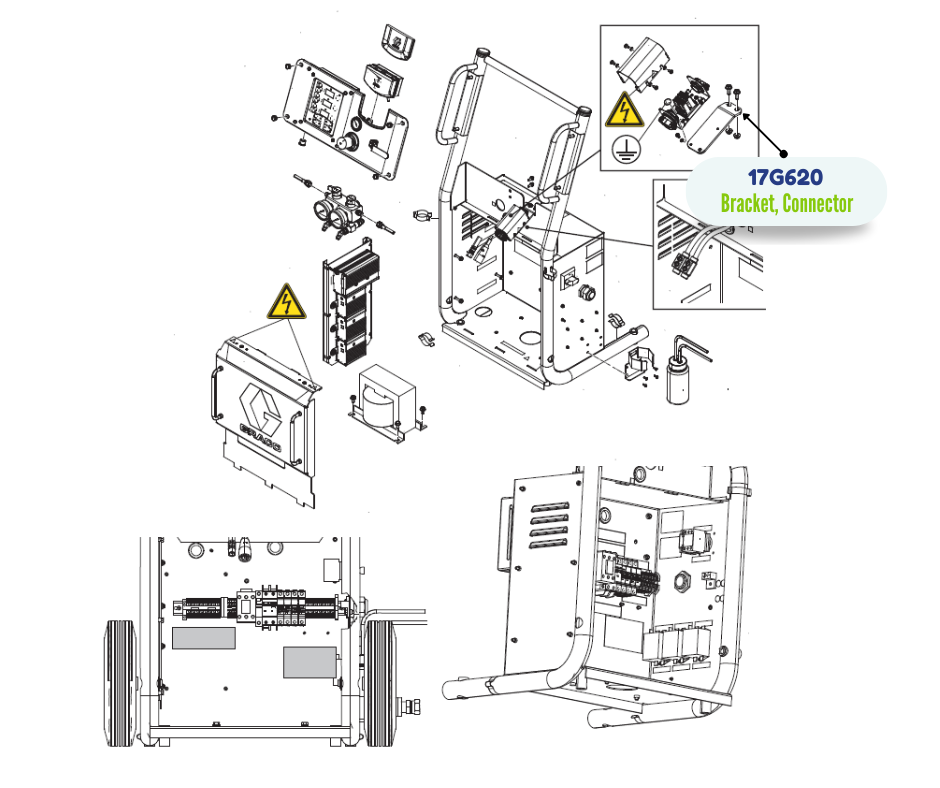 17G620
Bracket, Connector

GRACO