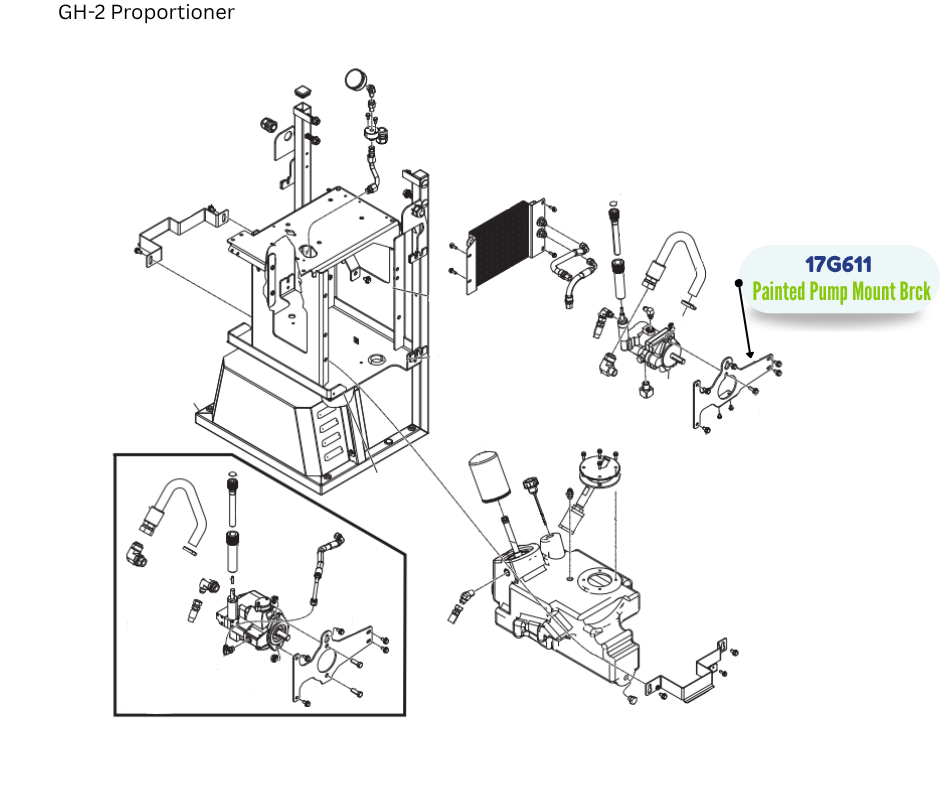 GH-2 Proportioner

17G611
Painted Pump Mount Brck