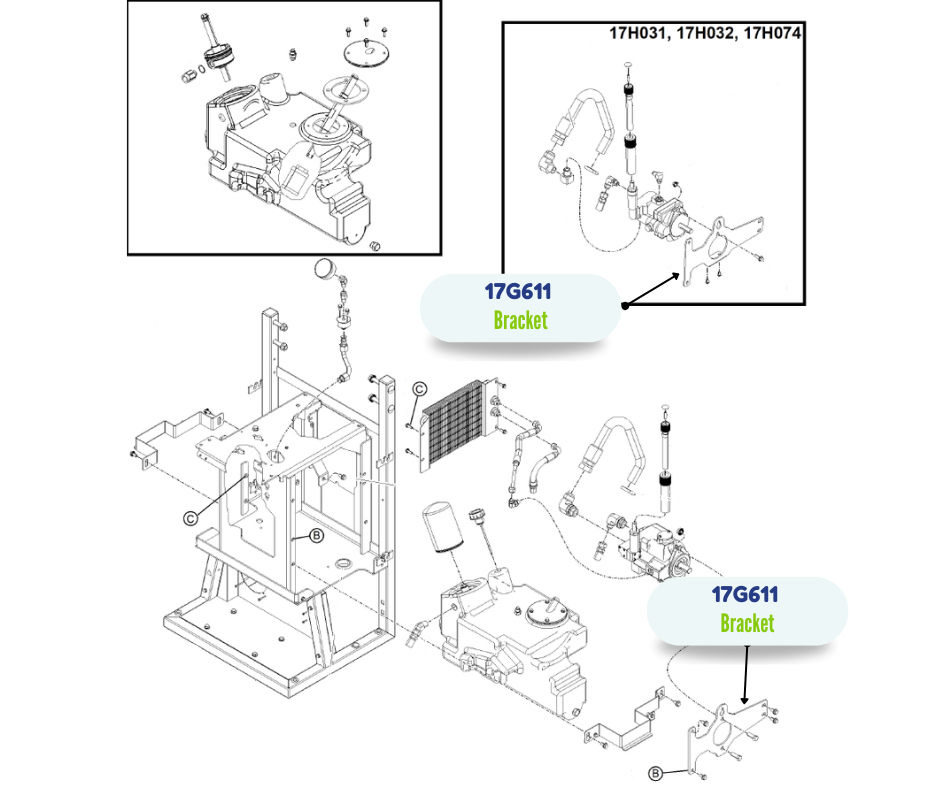 17H031, 17H032, 17H074

17G611
Bracket

C

C

B

17G611
Bracket

B