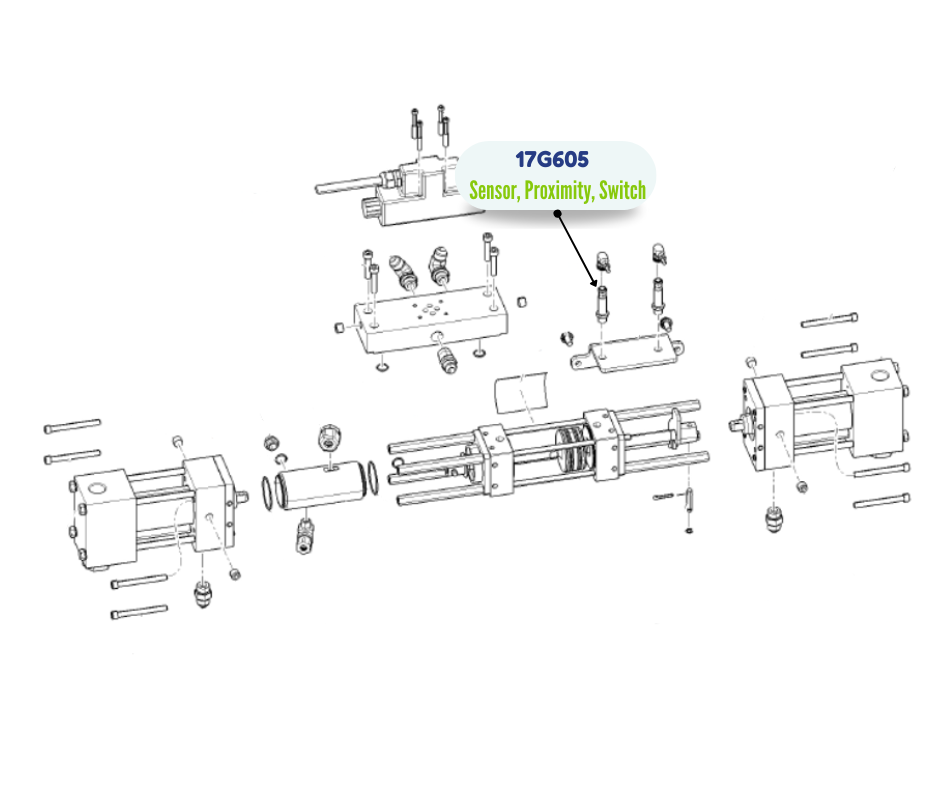 17G605
Sensor, Proximity, Switch