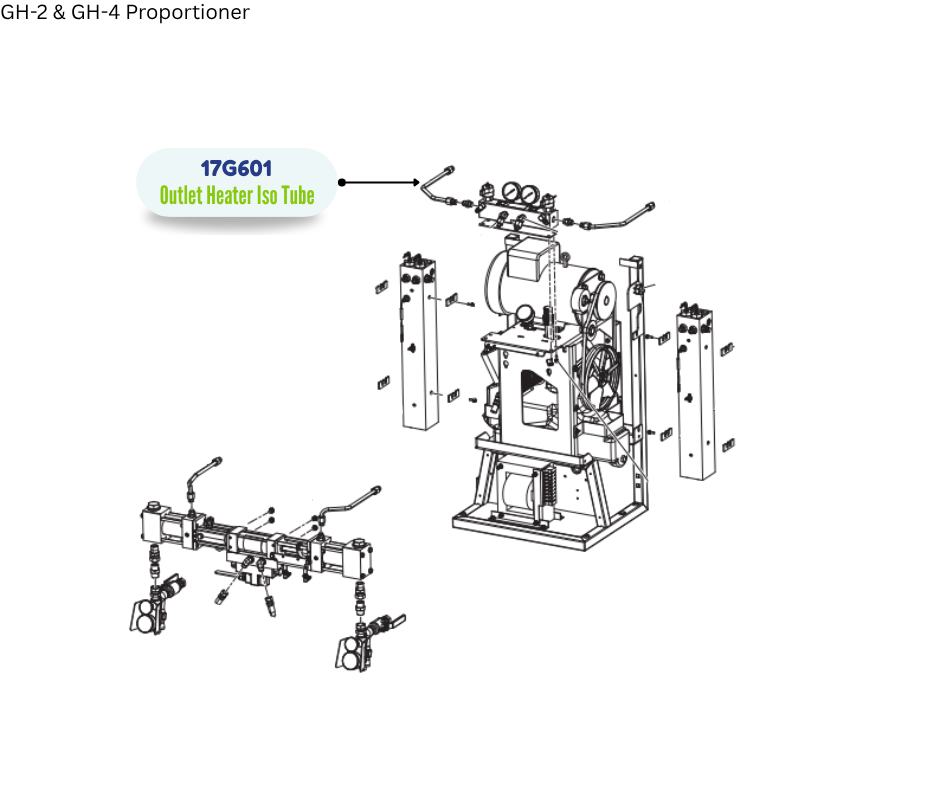 GH-2 & GH-4 Proportioner

17G601
Outlet Heater Iso Tube