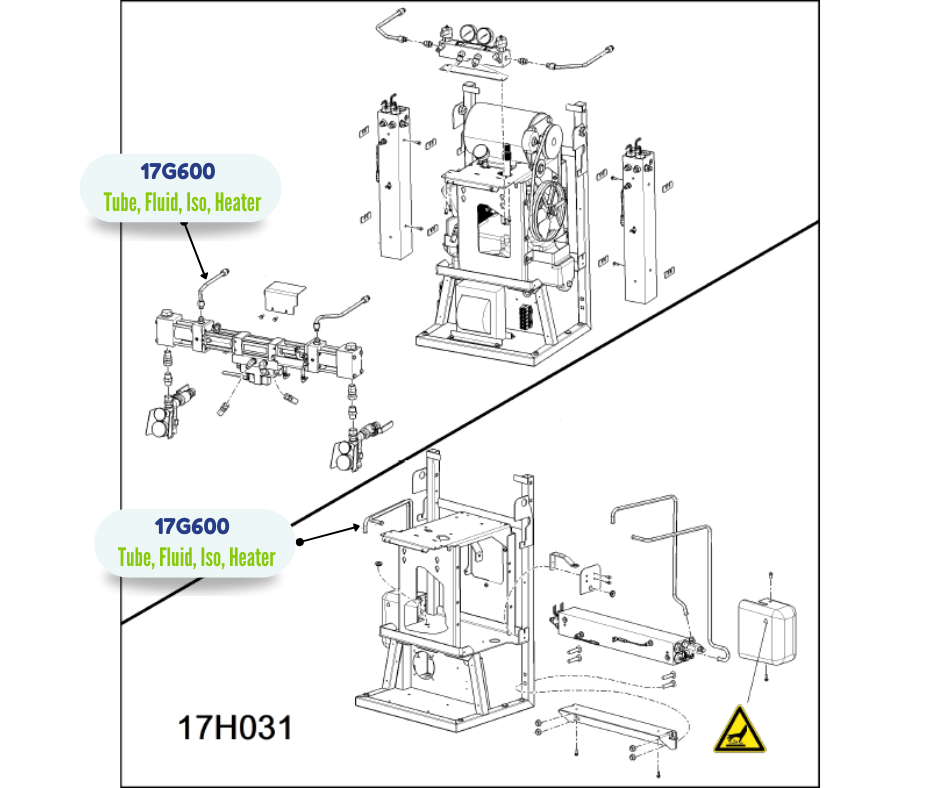 17G600
Tube, Fluid, Iso, Heater

17G600
Tube, Fluid, Iso, Heater

17H031