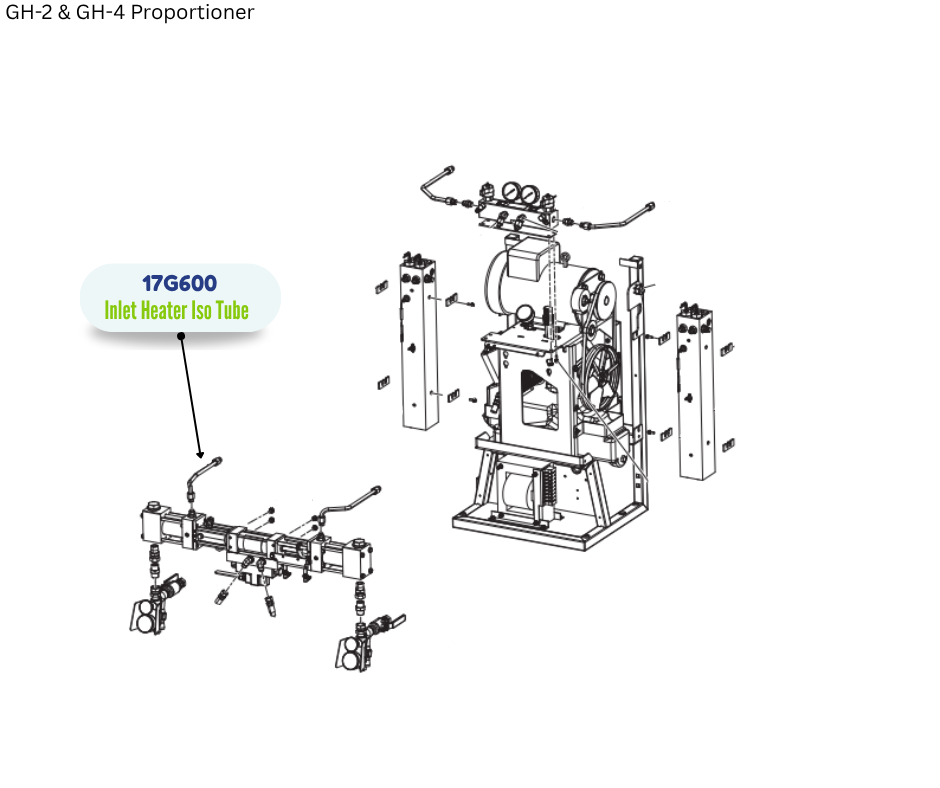 GH-2 & GH-4 Proportioner

17G600
Inlet Heater Iso Tube