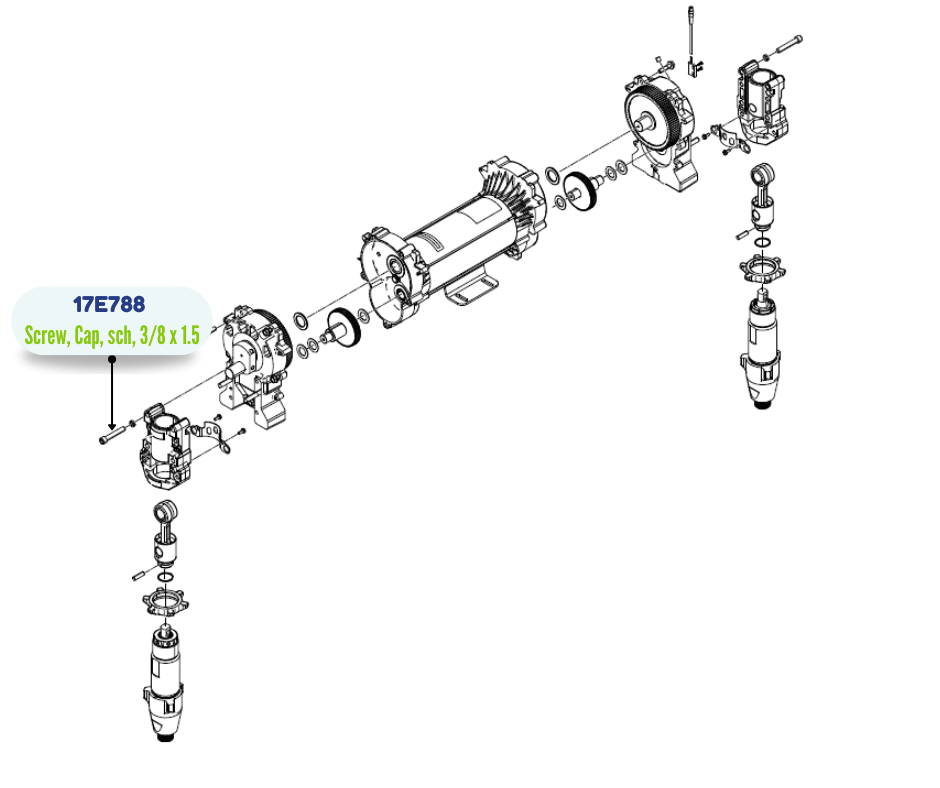 17E788
Screw, Cap, sch, 3/8 x 1.5