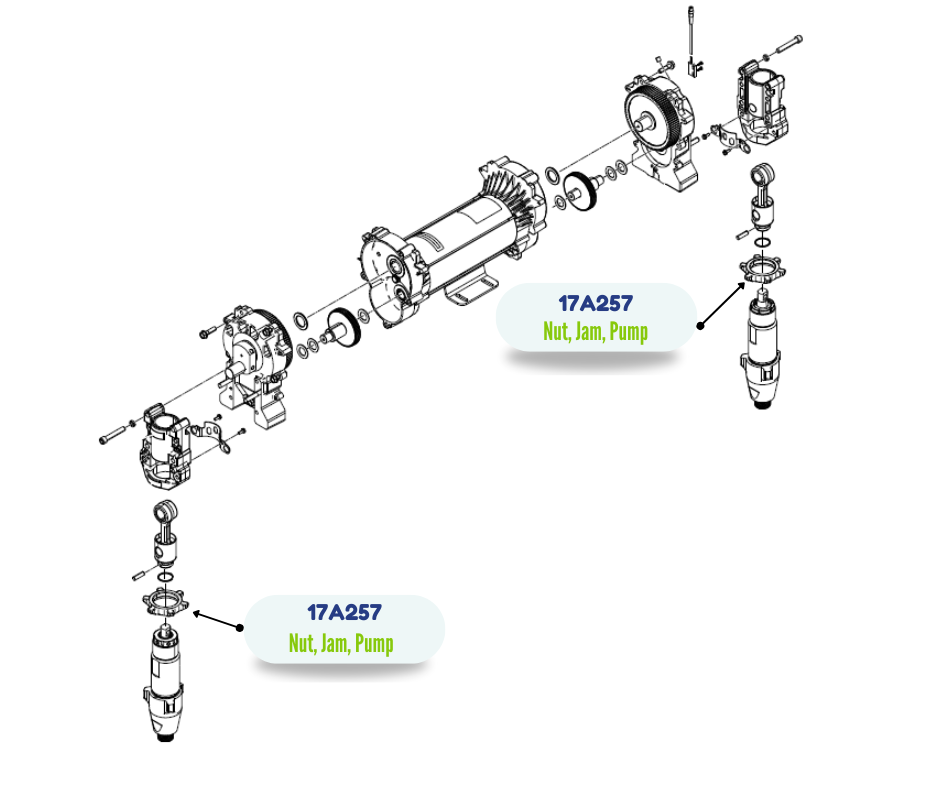 17A257
Nut, Jam, Pump

17A257
Nut, Jam, Pump