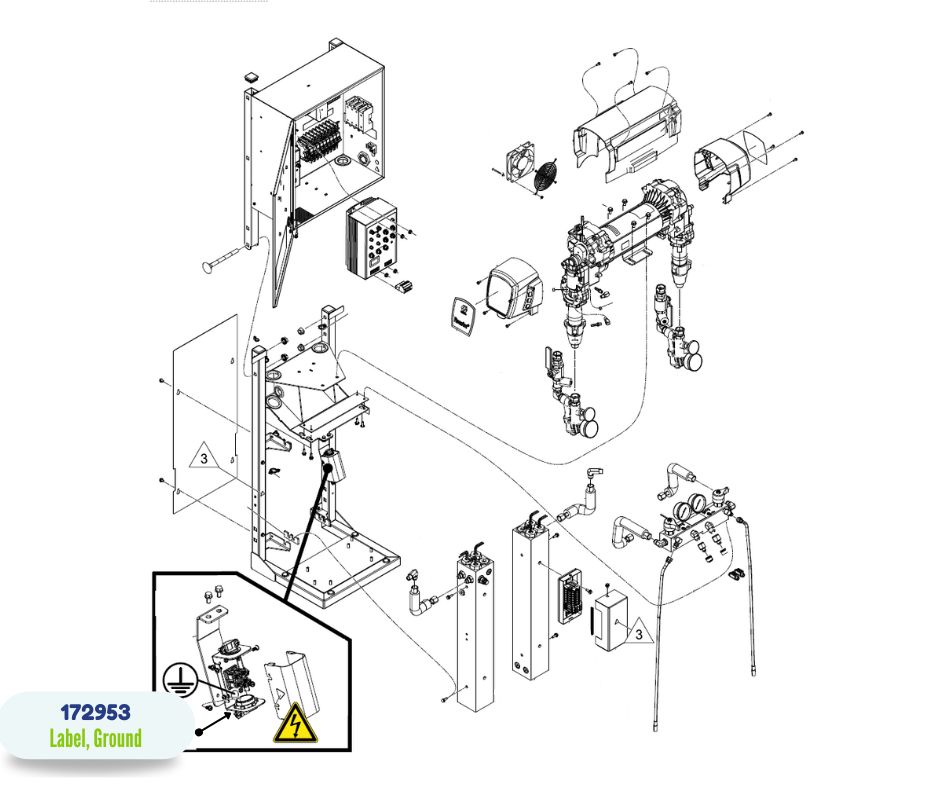 3

3

172953
Label, Ground