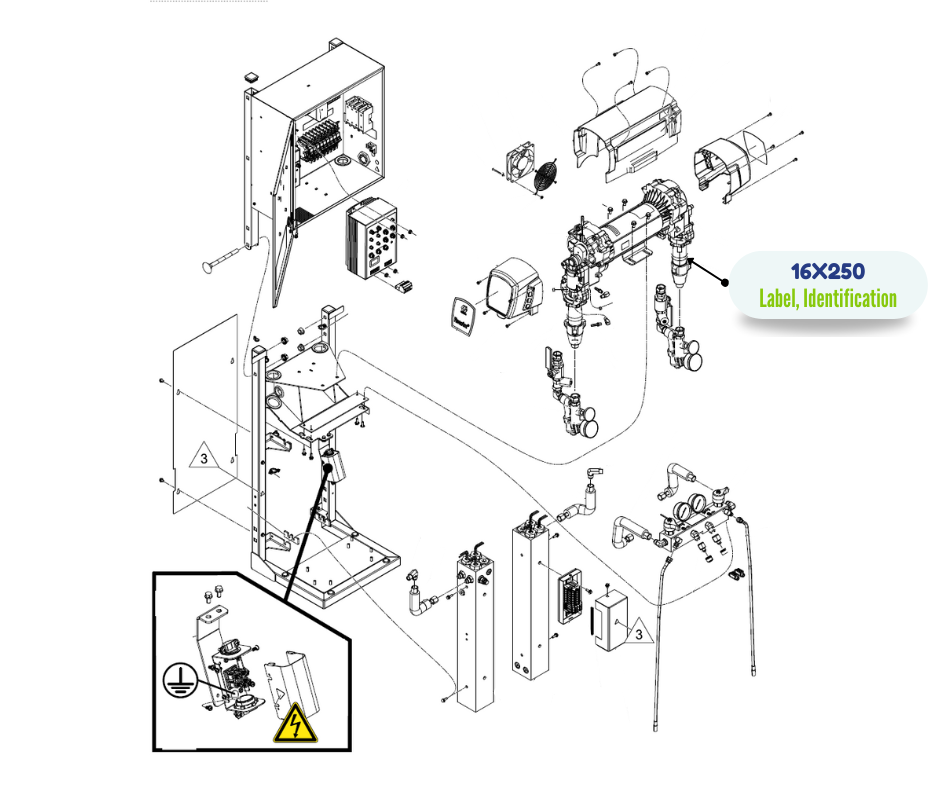 16X250
Label, Identification

3

3