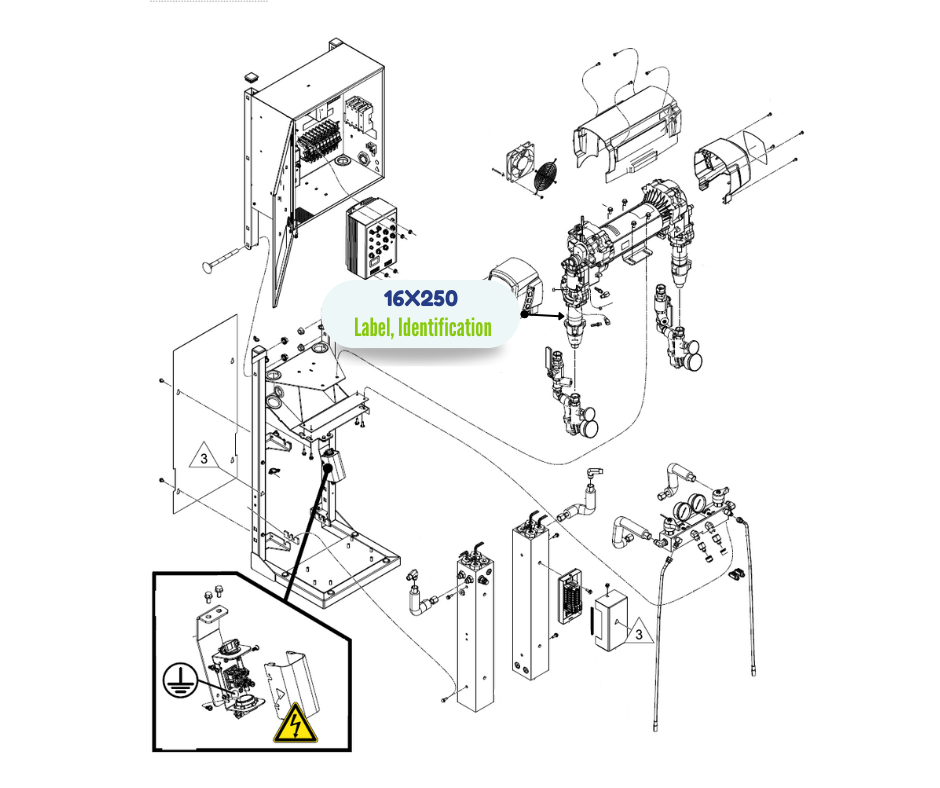 16X250
Label, Identification

3

3