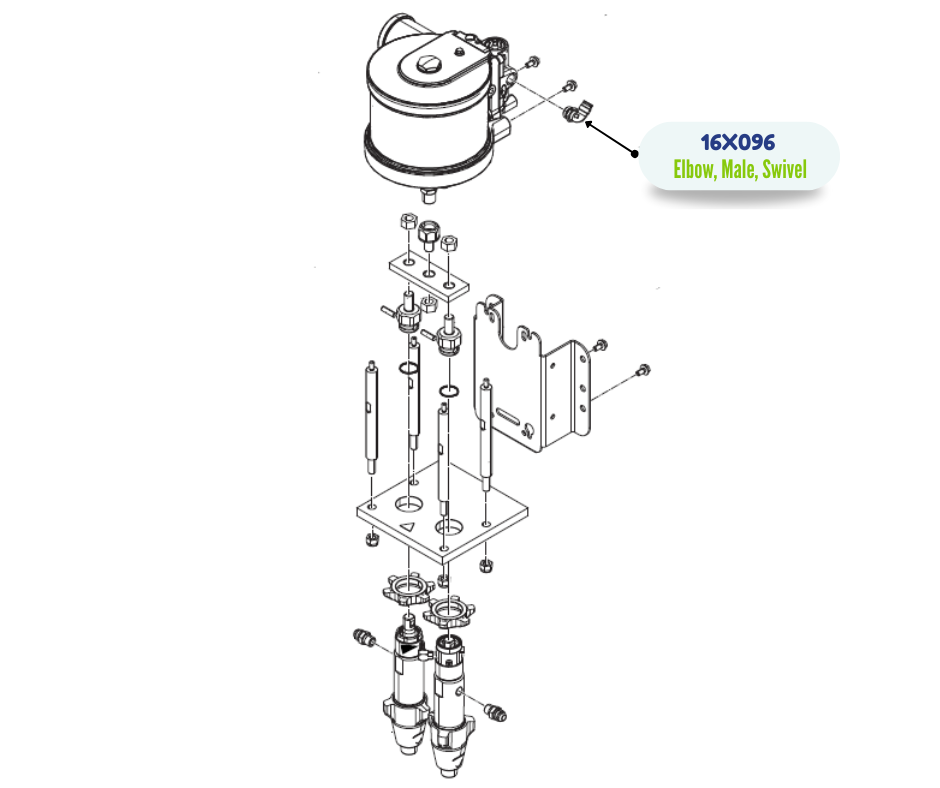 16X096
Elbow, Male, Swivel