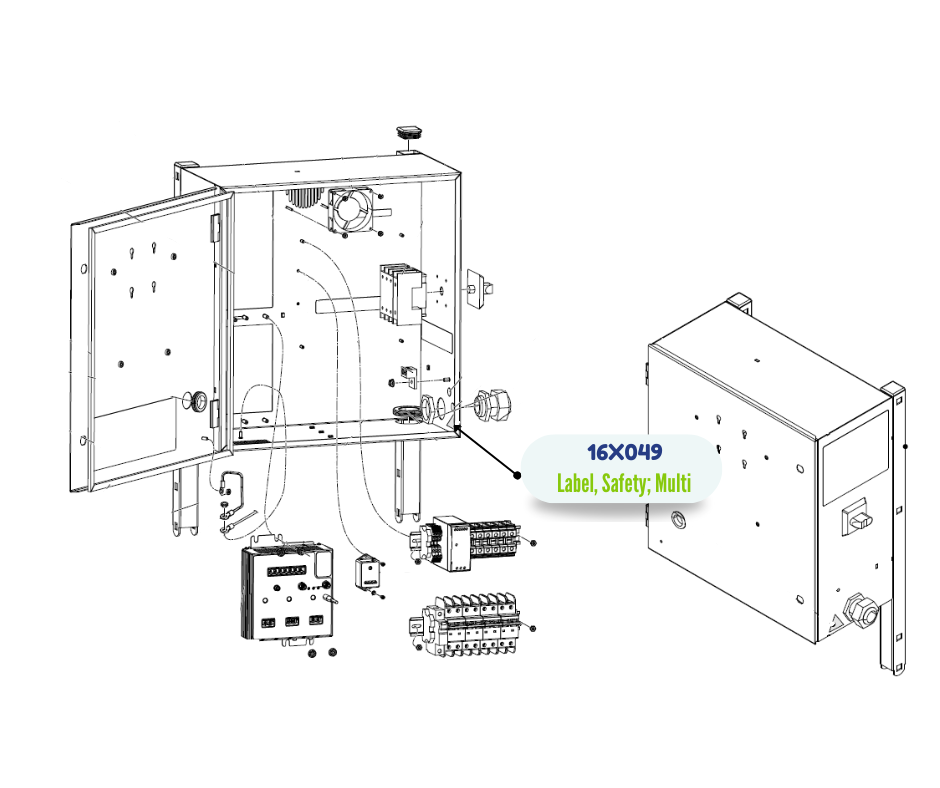 16X049
Label, Safety; Multi