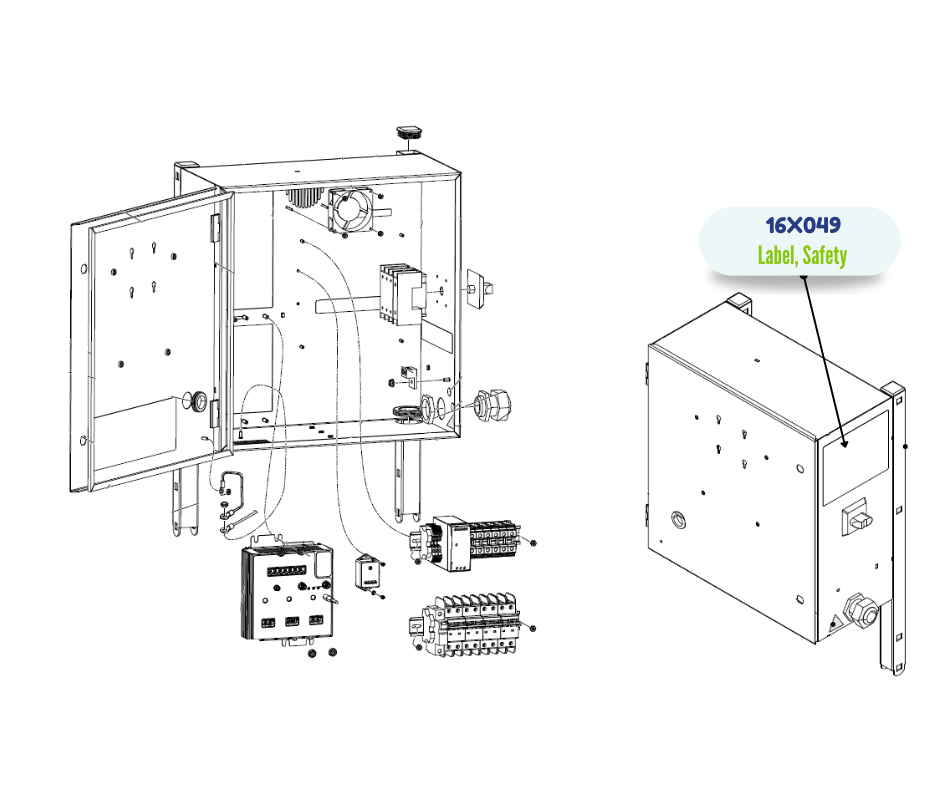 16X049
Label, Safety