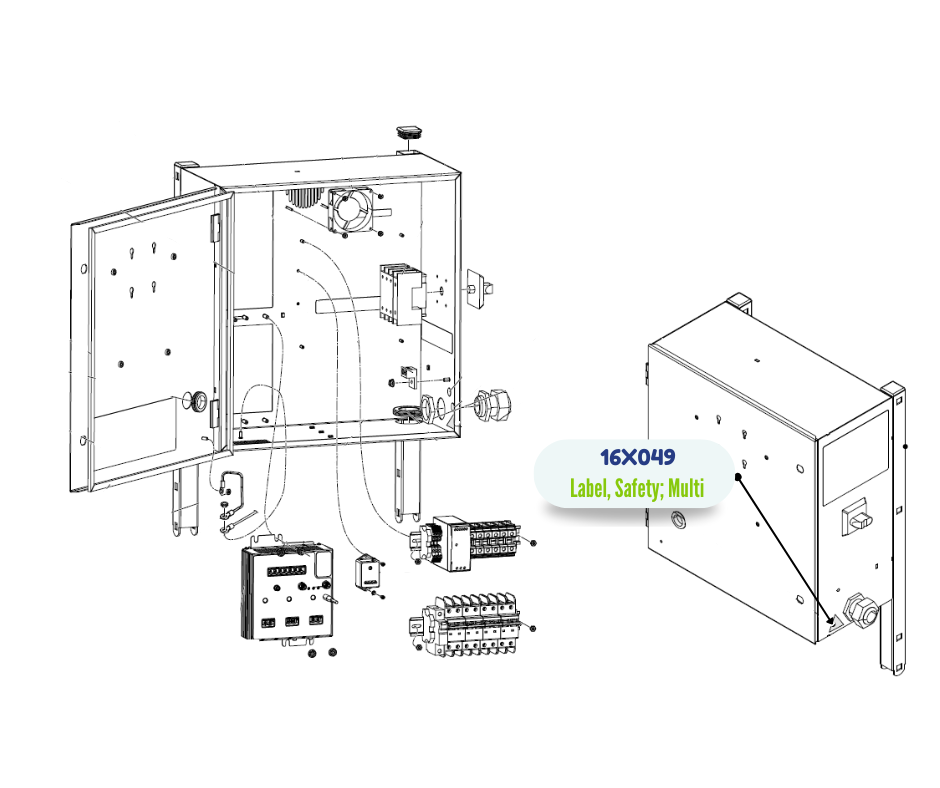 16X049
Label, Safety; Multi