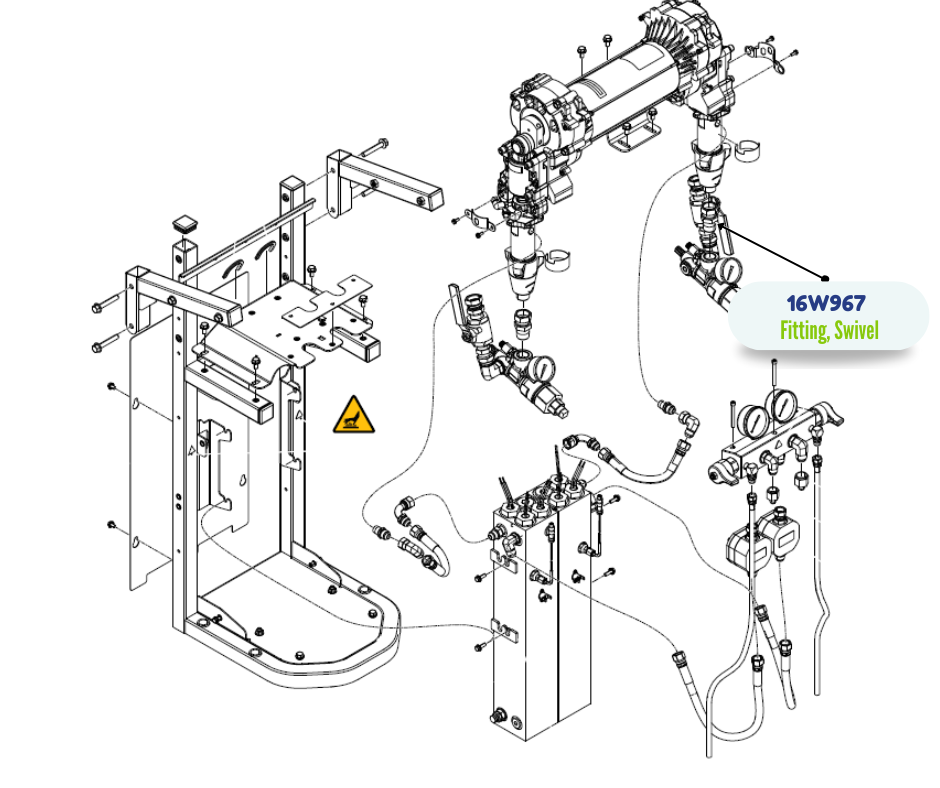 16W967
Fitting, Swivel