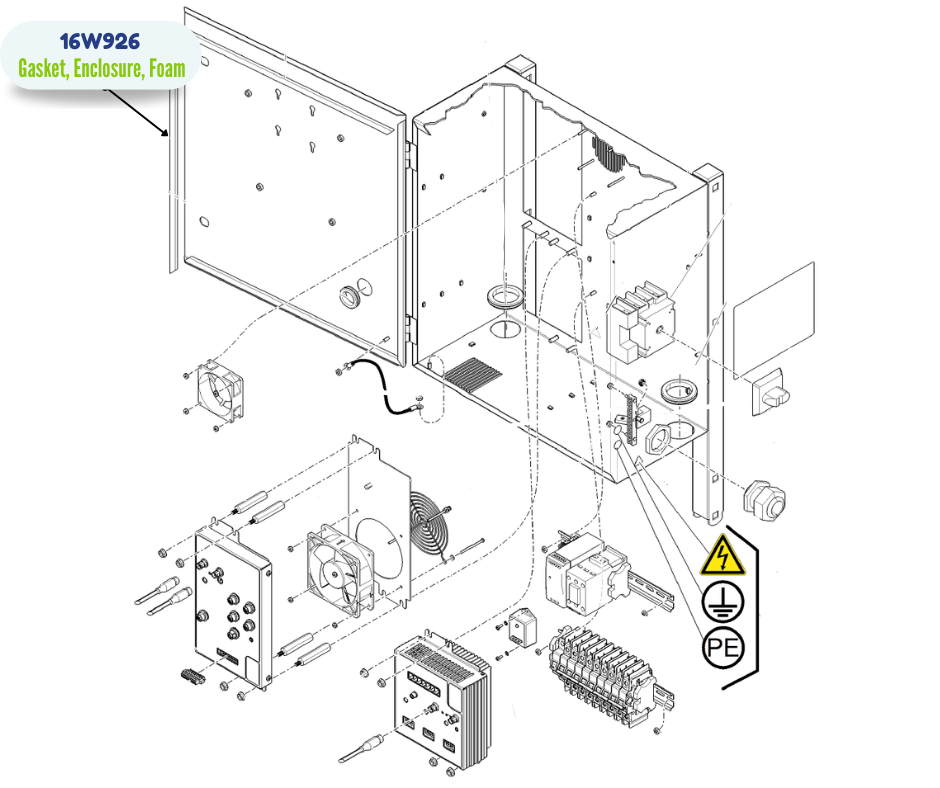 16W926
Gasket, Enclosure, Foam

PE