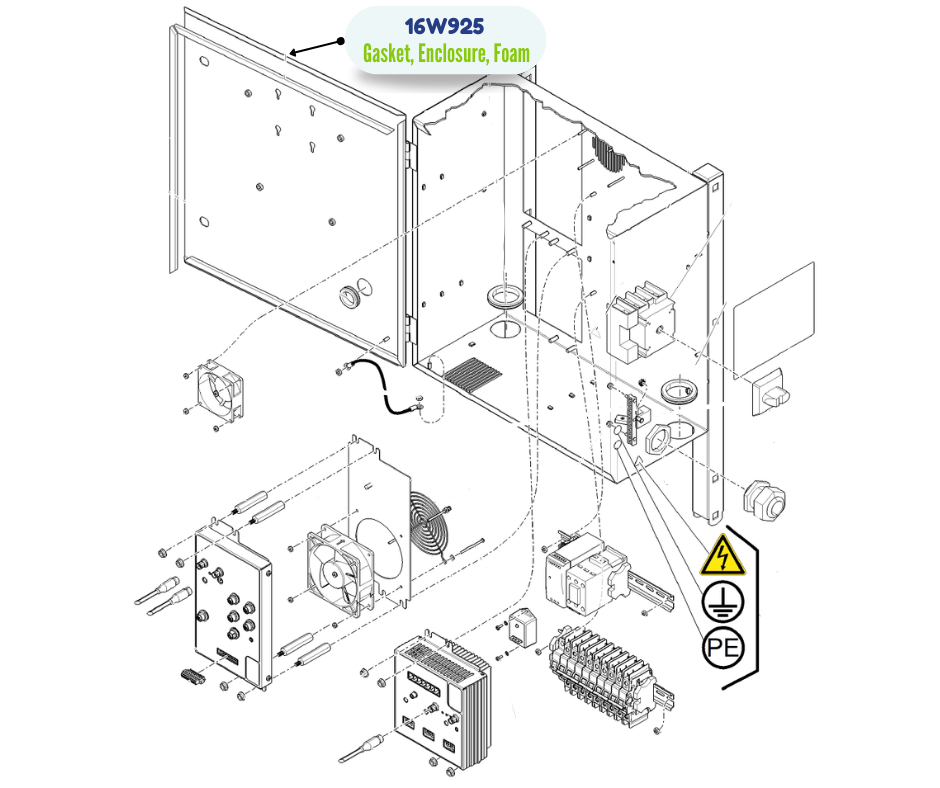 16W925
Gasket, Enclosure, Foam

PE