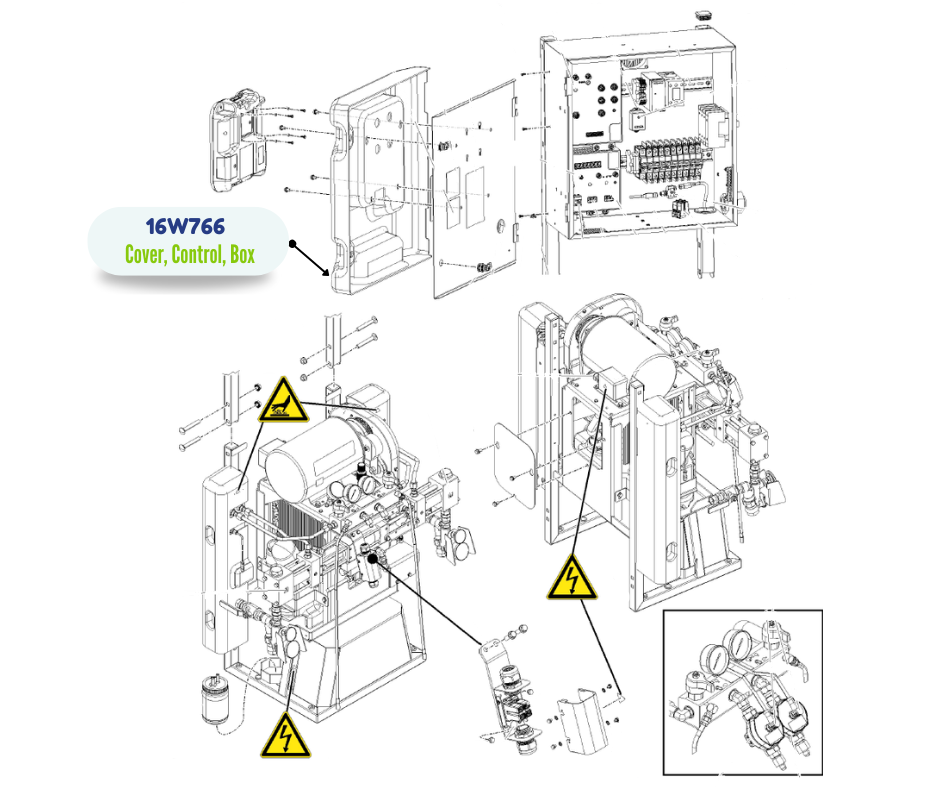 16W766
Cover, Control, Box