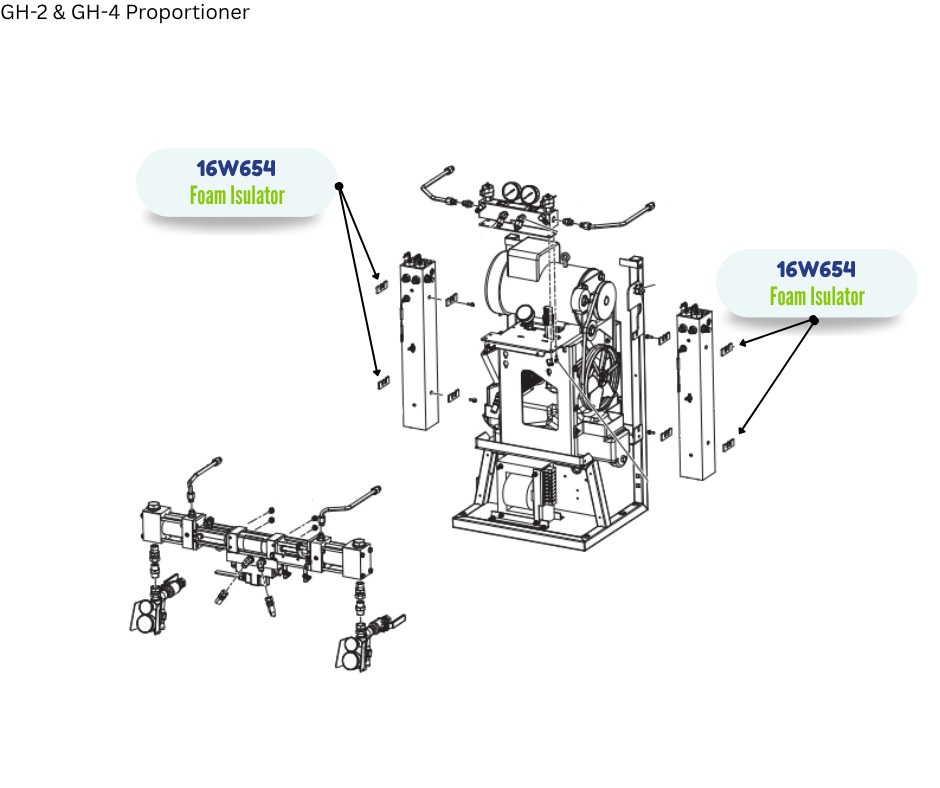 GH-2 & GH-4 Proportioner

16W654
Foam Isulator

16W654
Foam Isulator