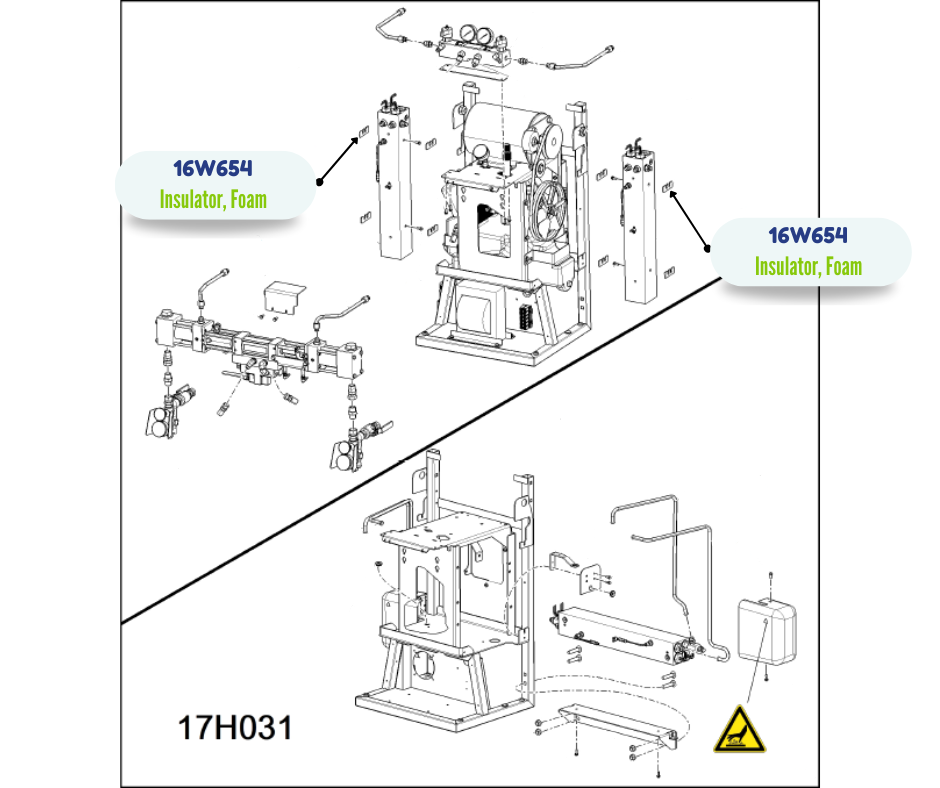 16W654
Insulator, Foam

16W654
Insulator, Foam

17H031