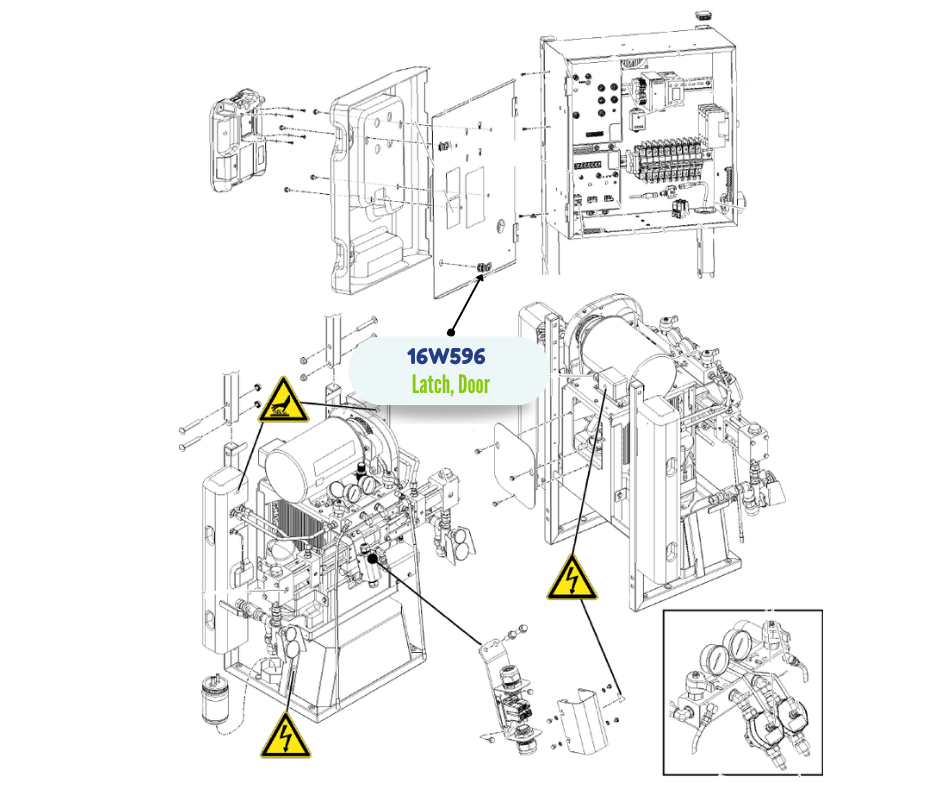 16W596
Latch, Door