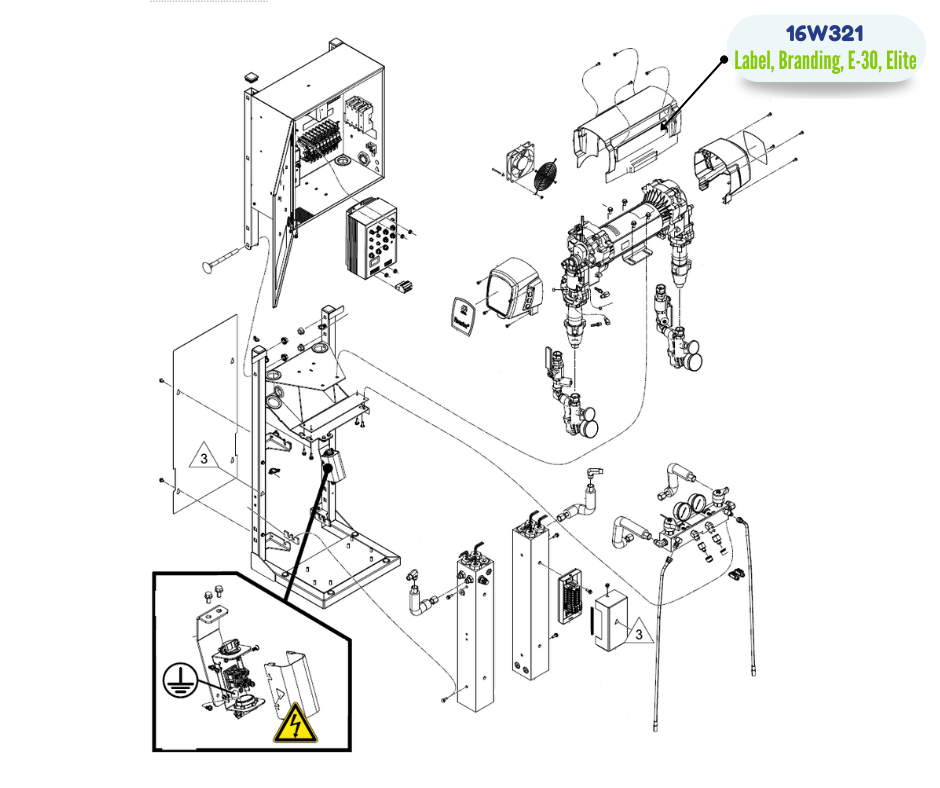 16W321
Label, Branding, E-30, Elite

3

3