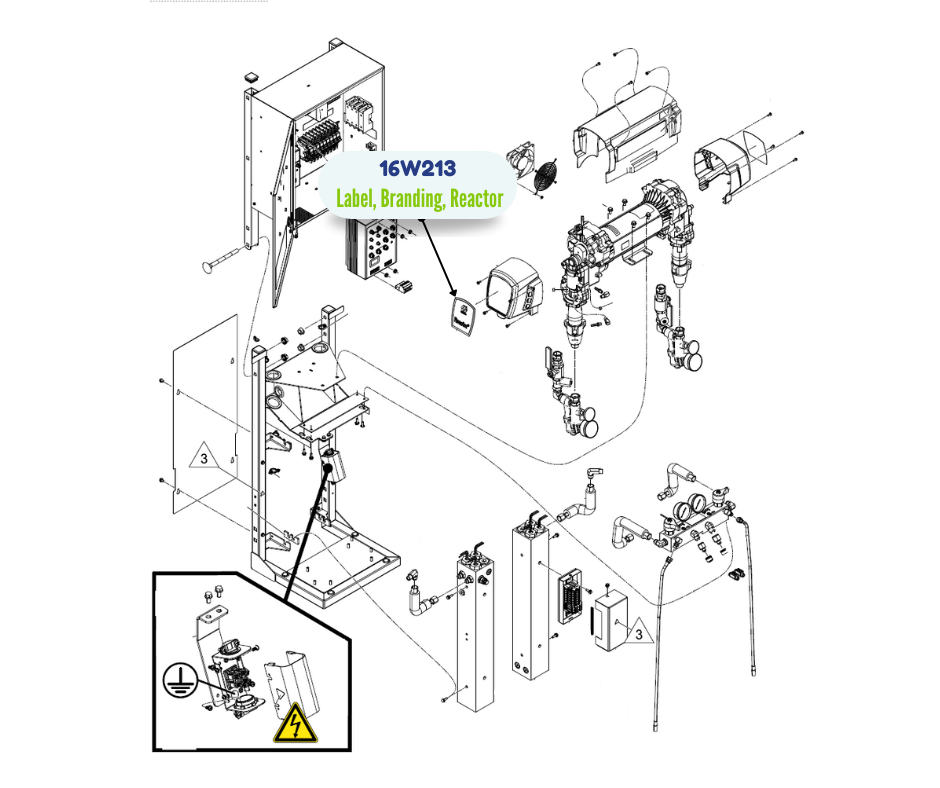 16W213
Label, Branding, Reactor

3

3