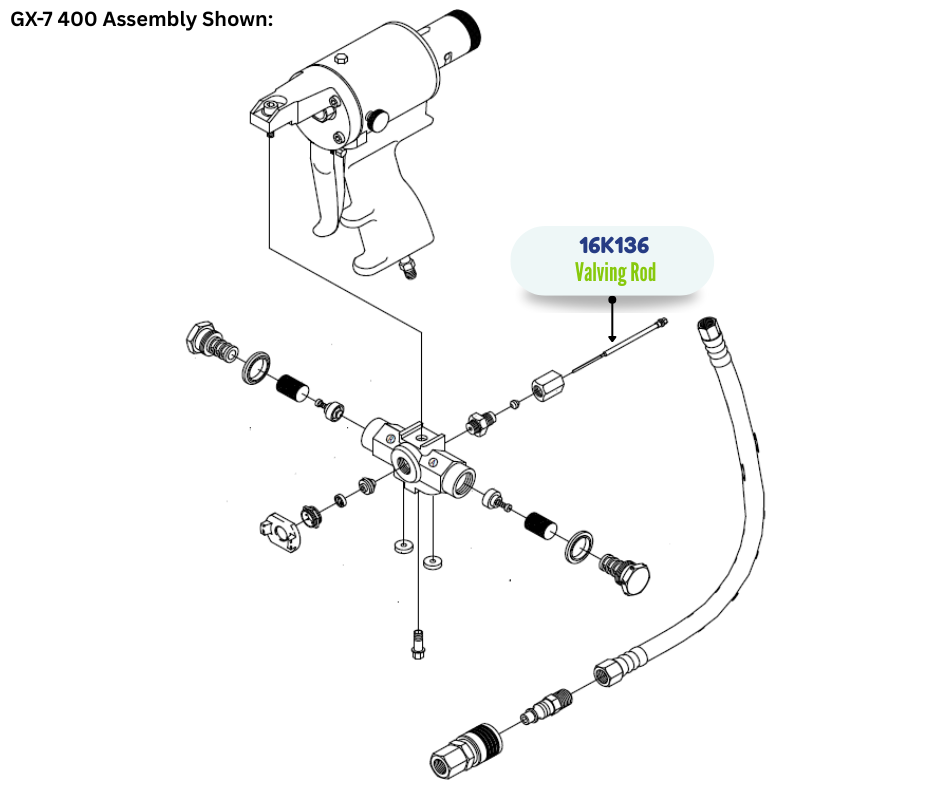 GX-7 400 Assembly Shown:

16K136
Valving Rod