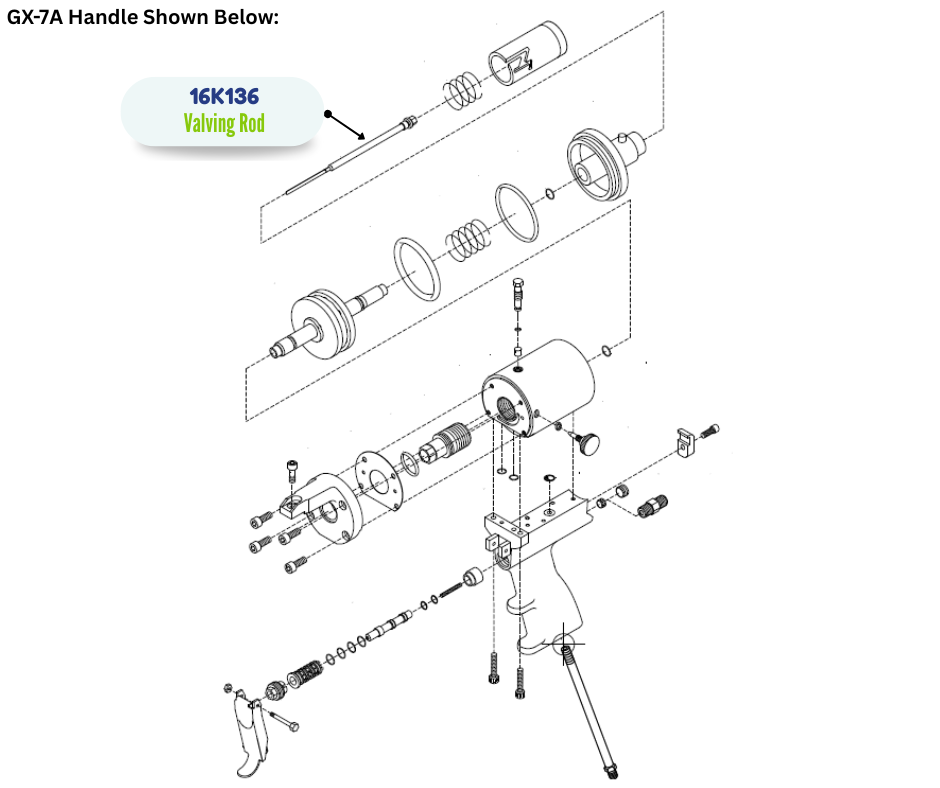 GX-7A Handle Shown Below:

16K136
Valving Rod