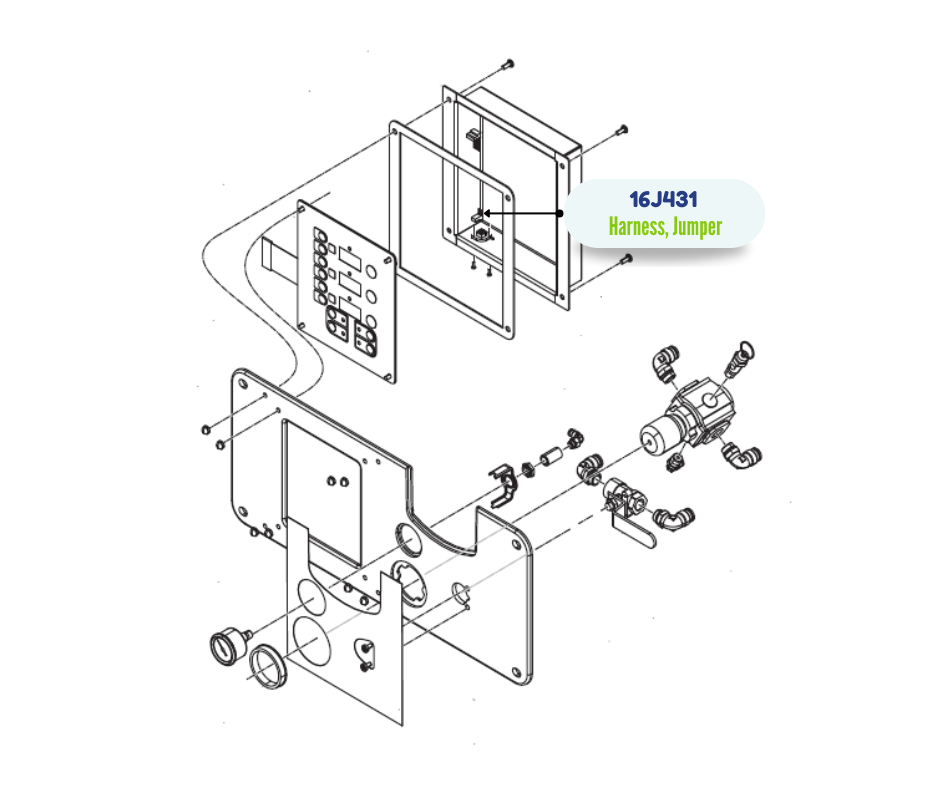 16J431
Harness, Jumper