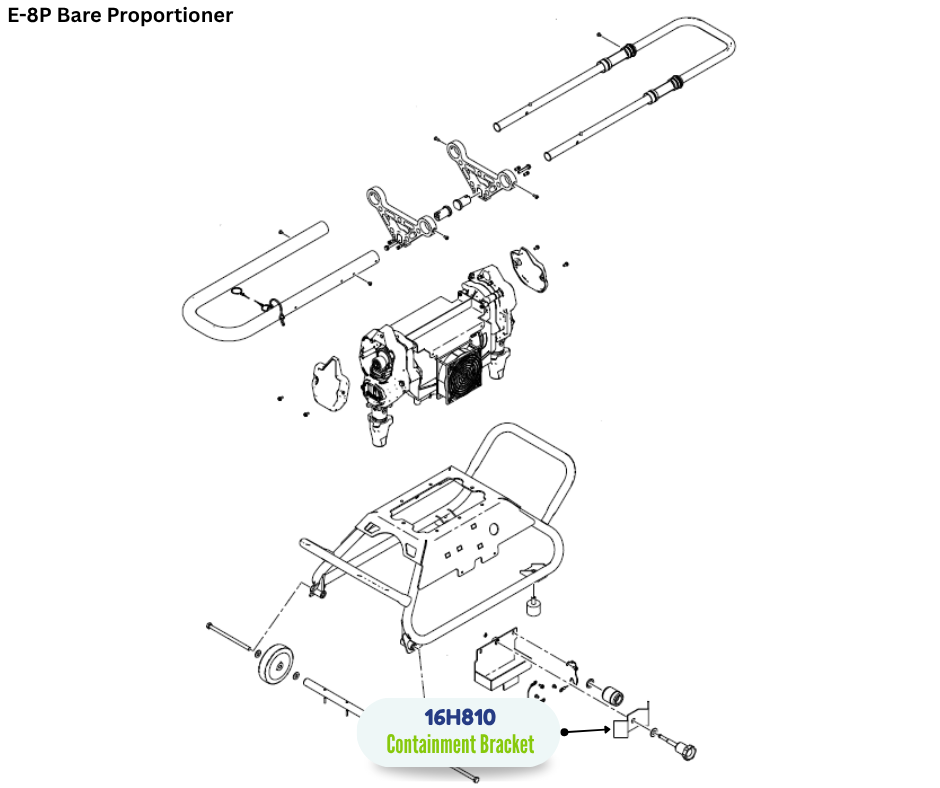 E-8P Bare Proportioner

16H810
Containment Bracket