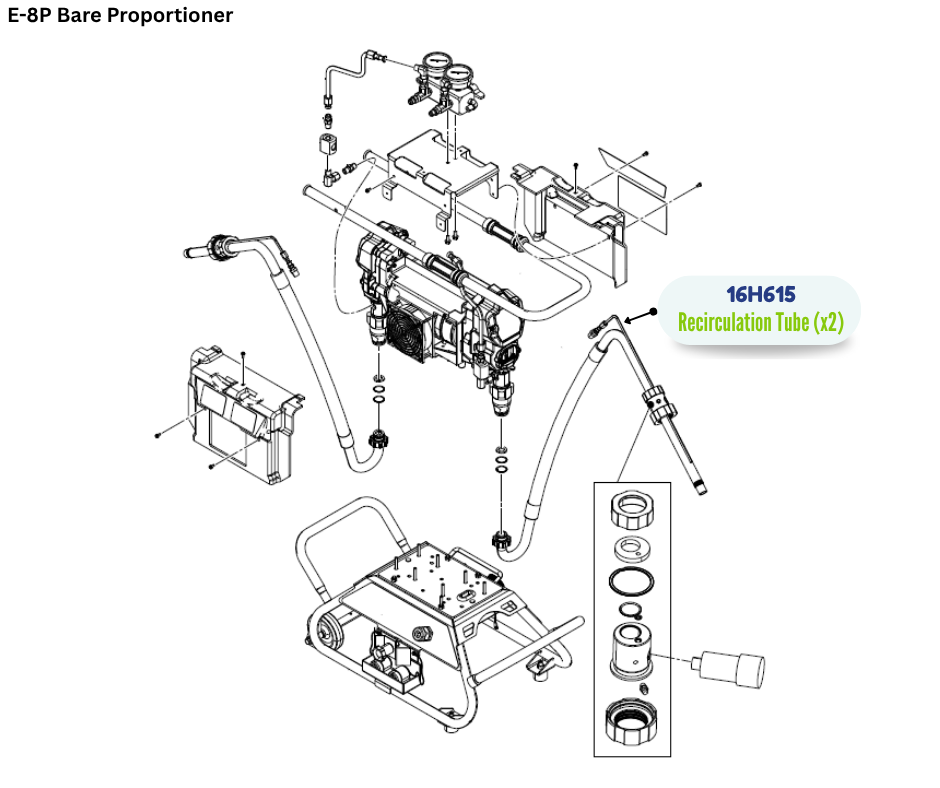 E-8P Bare Proportioner

16H615
Recirculation Tube (x2)