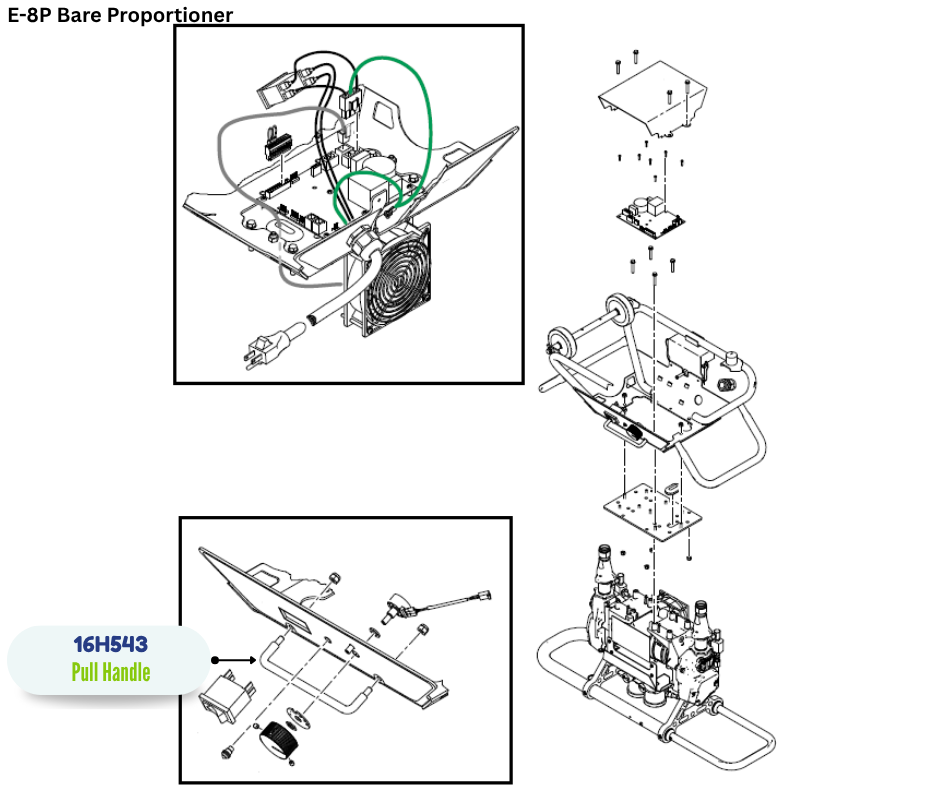 E-8P Bare Proportioner

16H543
Pull Handle