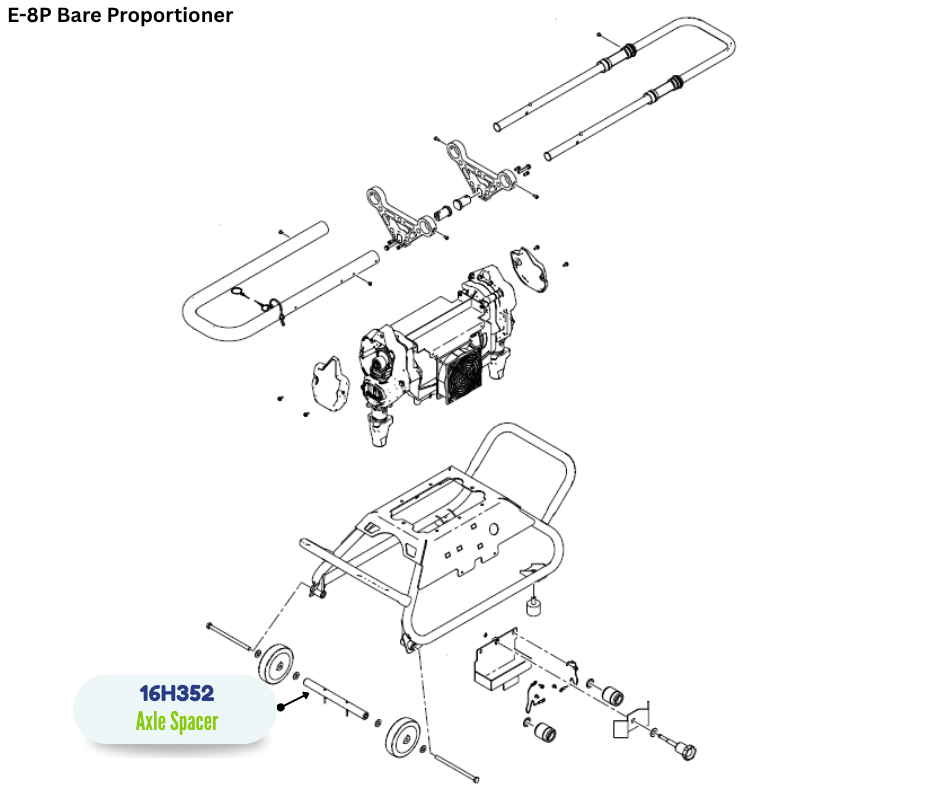 E-8P Bare Proportioner

16H352
Axle Spacer