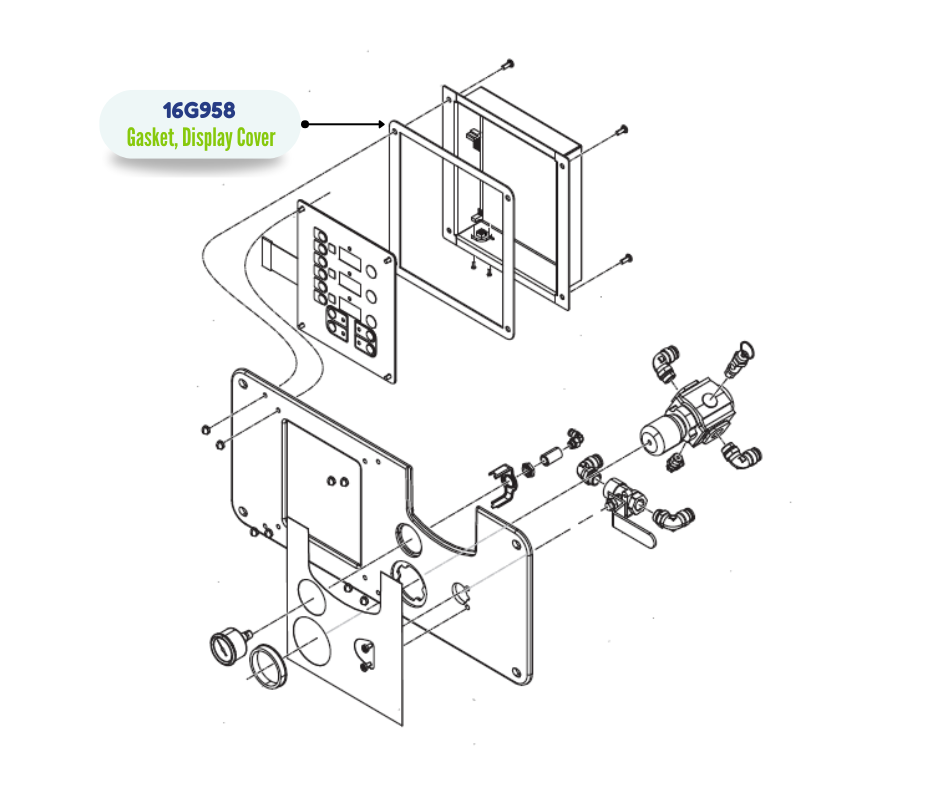 16G958
Gasket, Display Cover