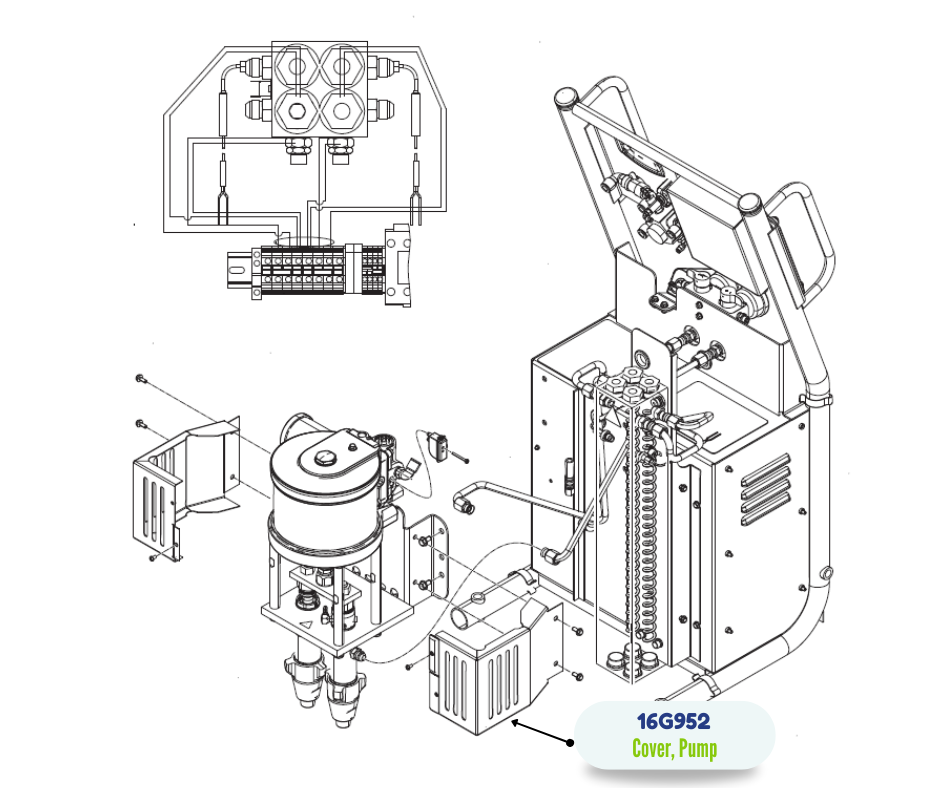 16G952
Cover, Pump