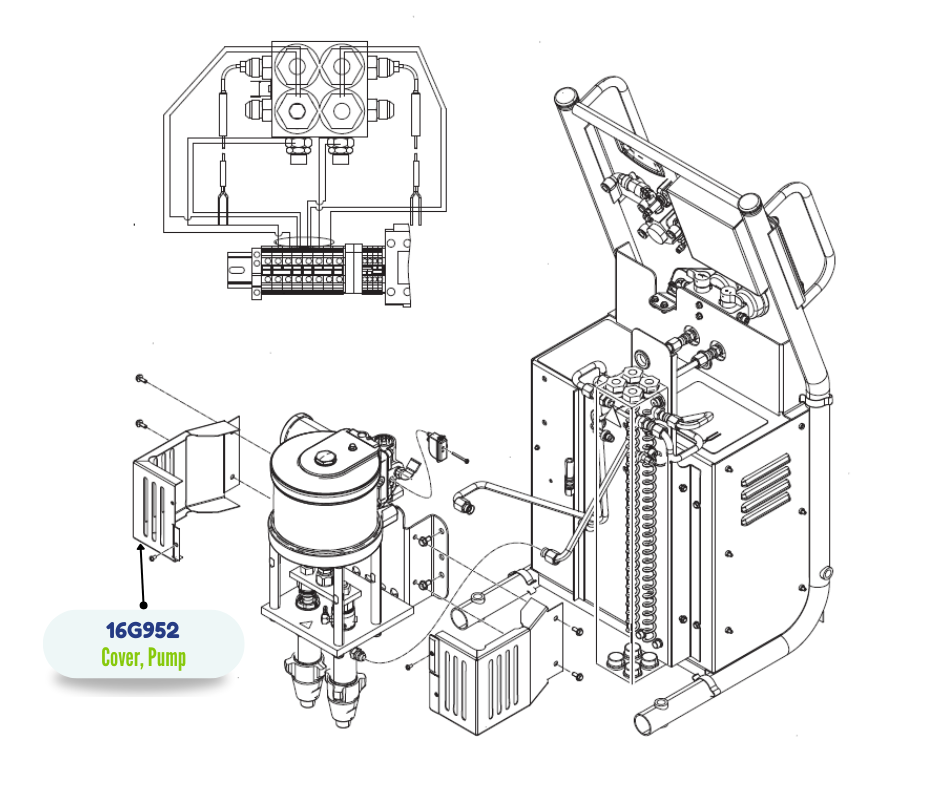 16G952
Cover, Pump