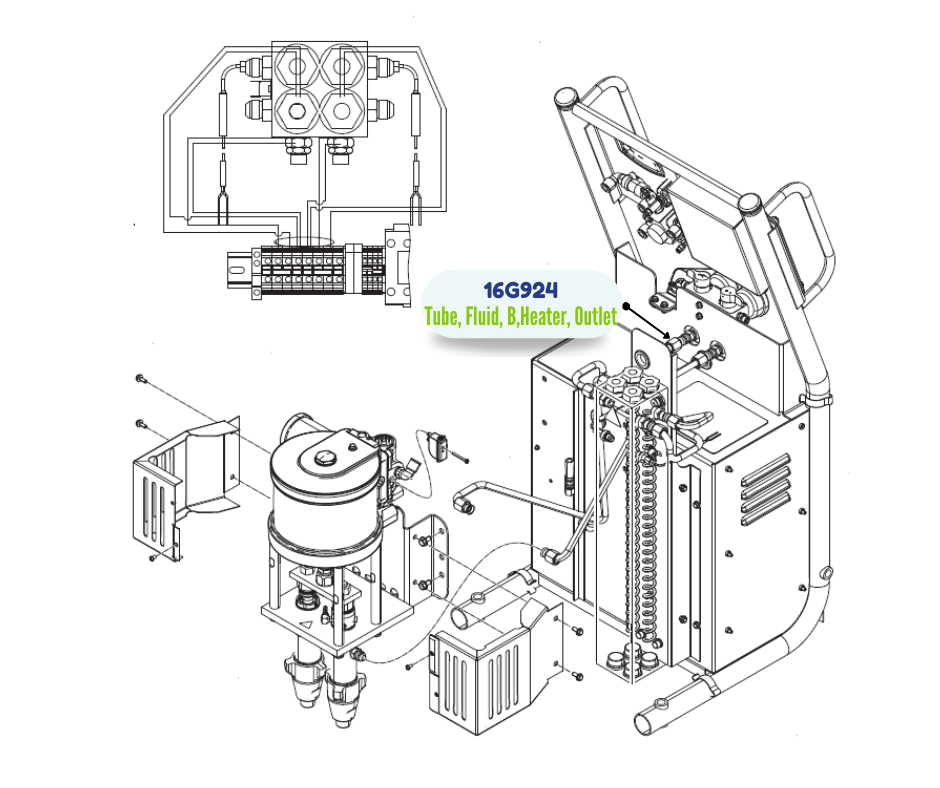 16G924
Tube, Fluid, B,Heater, Outlet