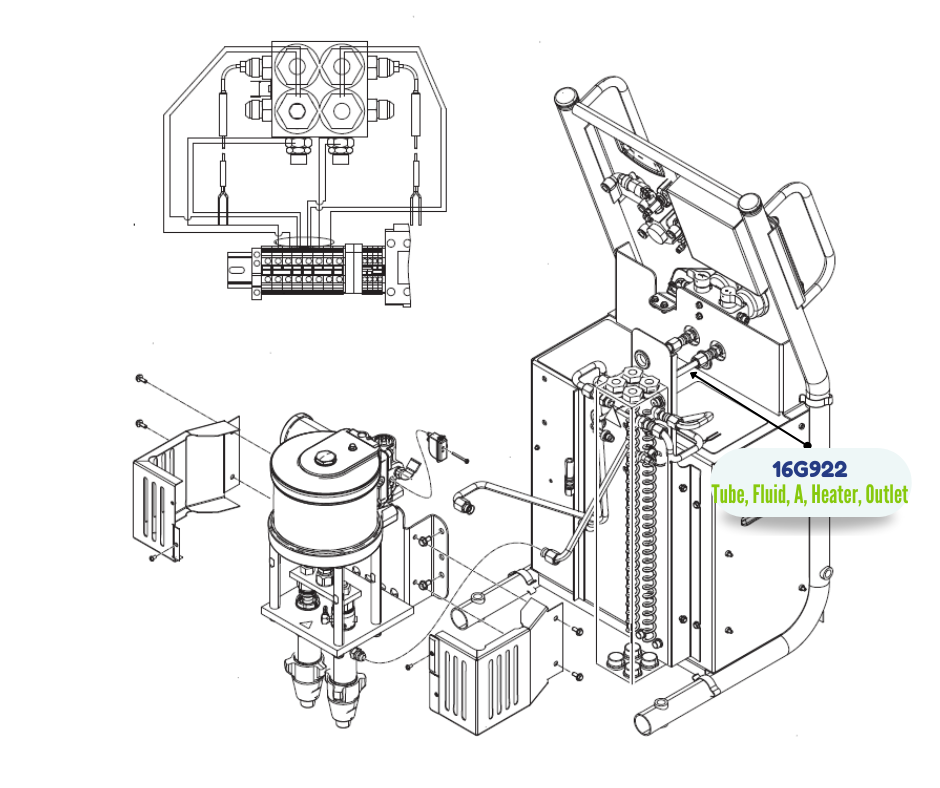 16G922
Tube, Fluid, A, Heater, Outlet