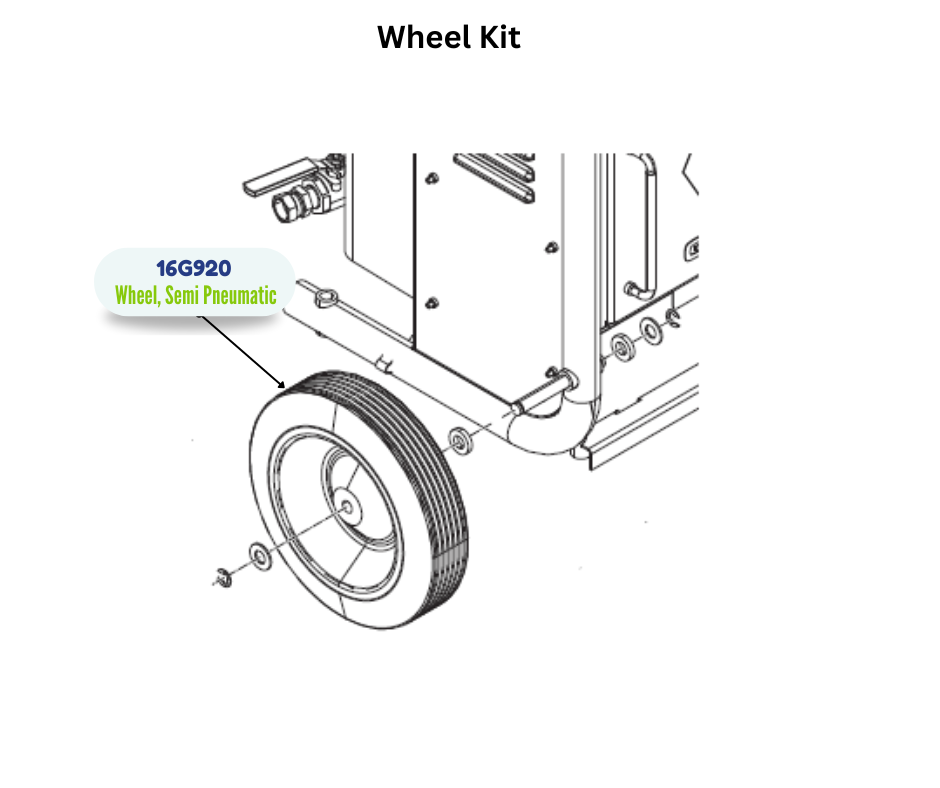 Wheel Kit

16G920
Wheel, Semi Pneumatic