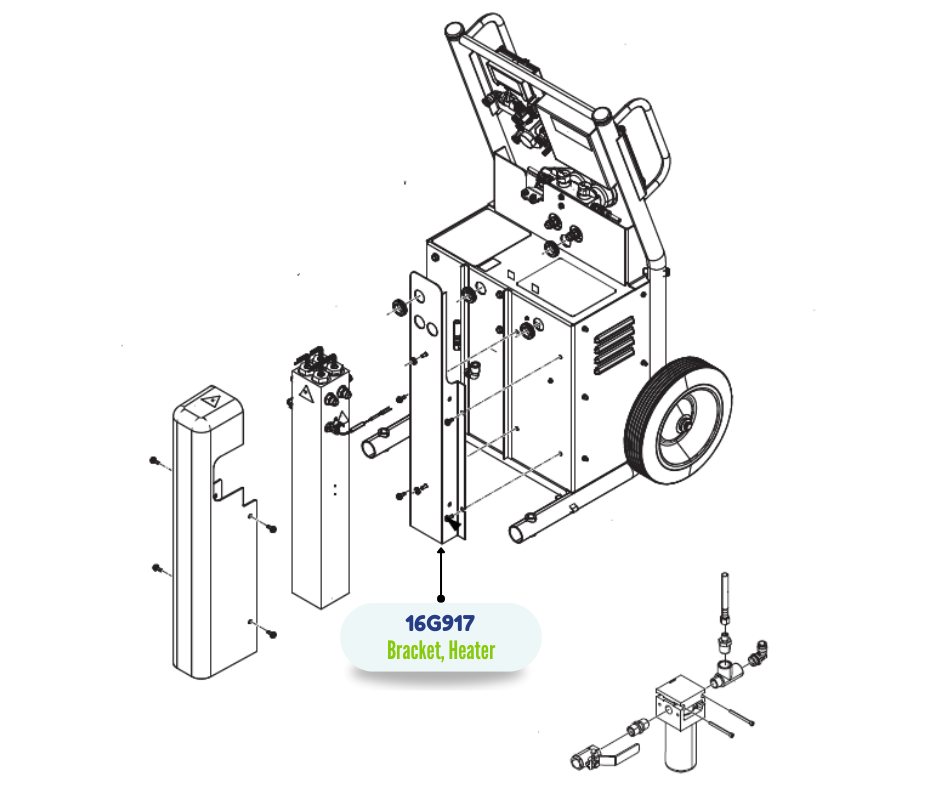 16G917
Bracket, Heater