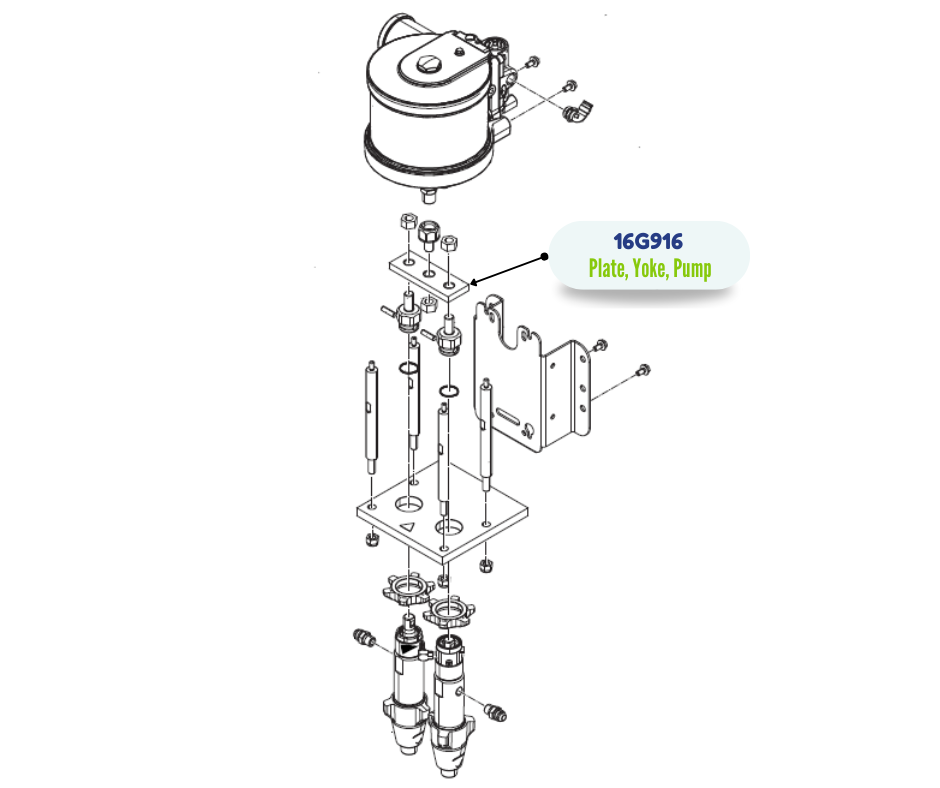 16G916
Plate, Yoke, Pump