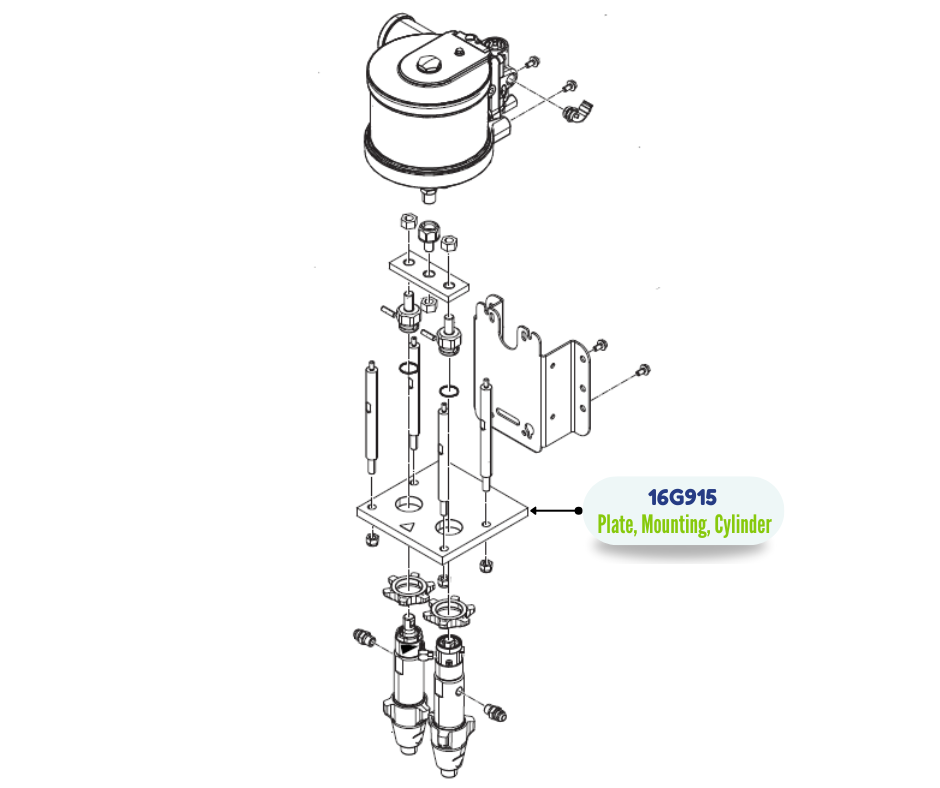 16G915
Plate, Mounting, Cylinder