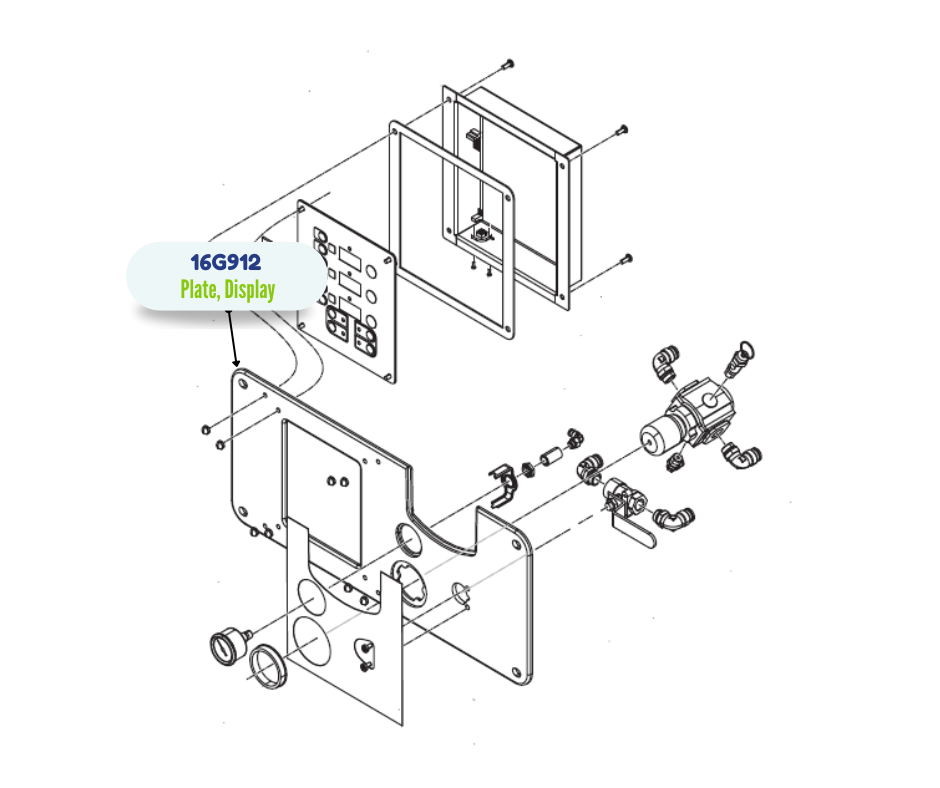 16G912
Plate, Display