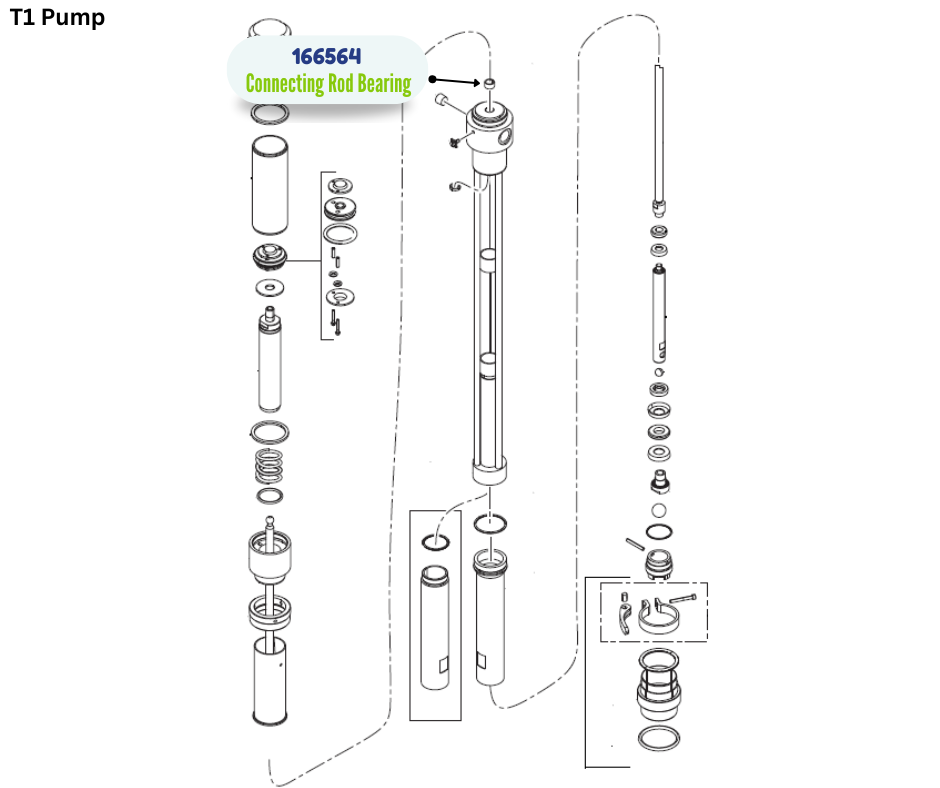 T1 Pump

166564
Connecting Rod Bearing