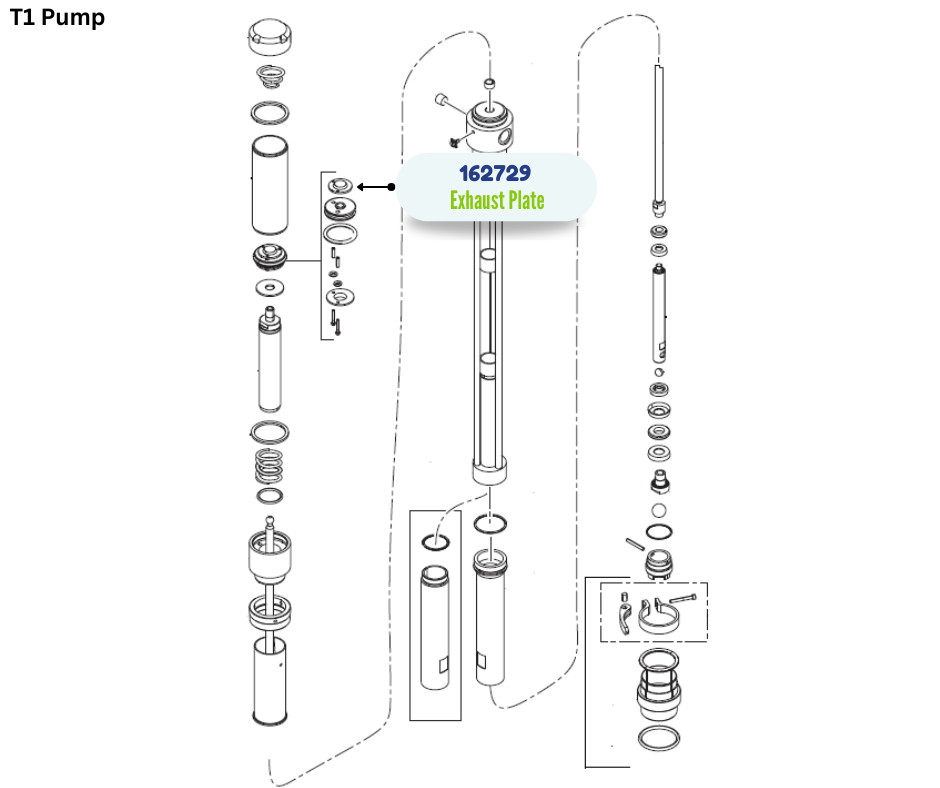 T1 Pump

162729
Exhaust Plate