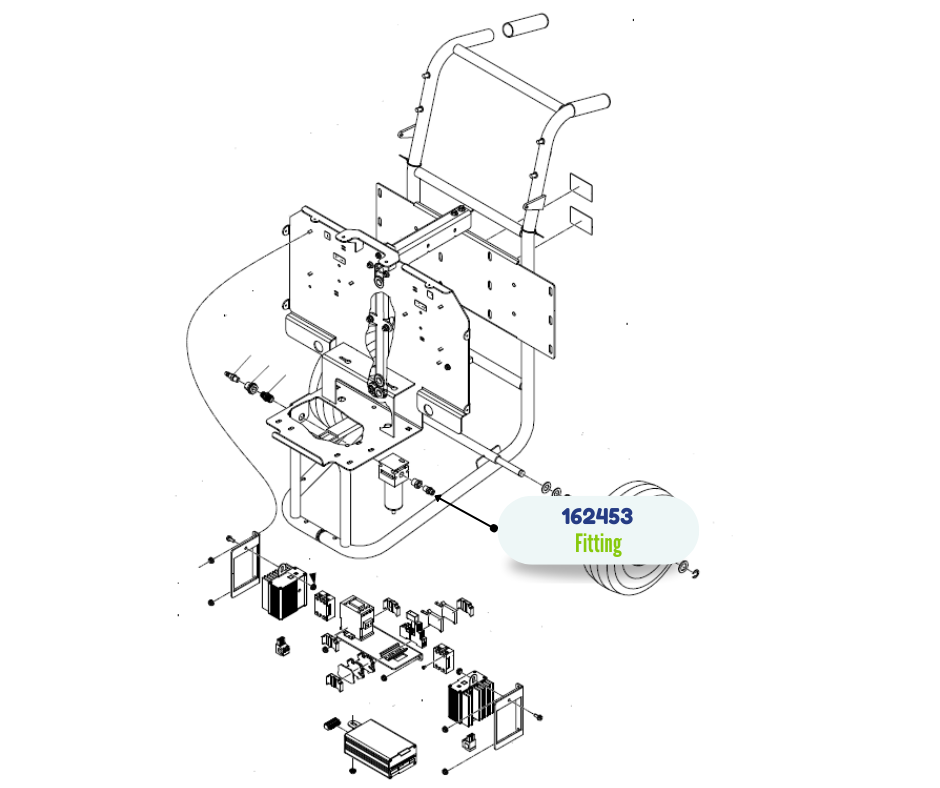 162453
Fitting