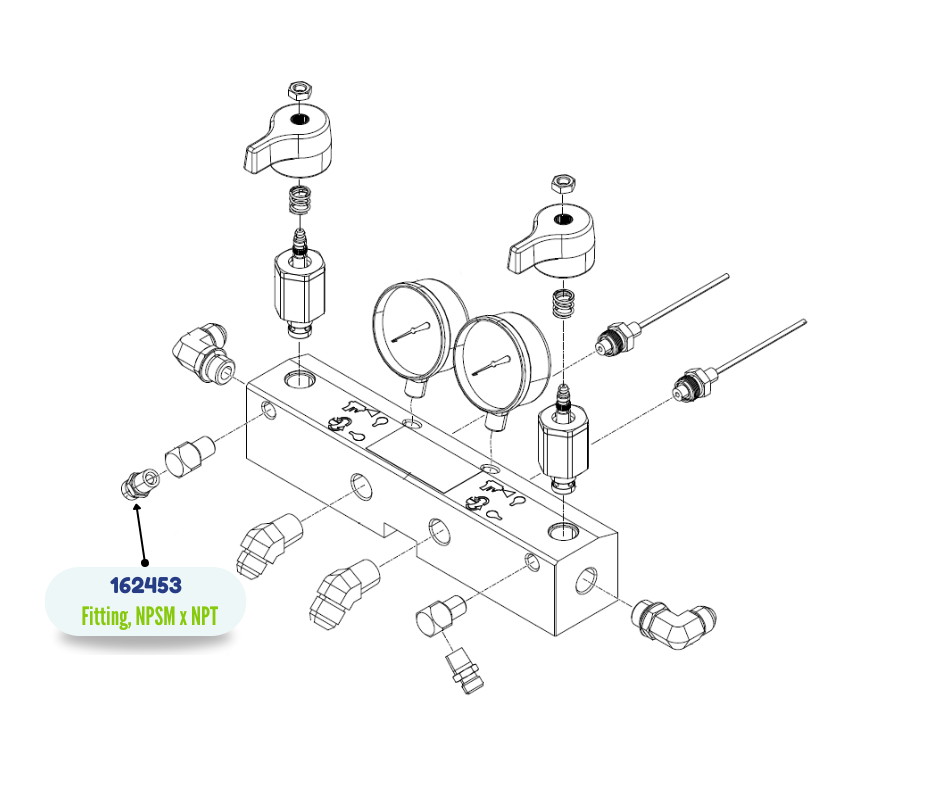 162453
Fitting, NPSM x NPT