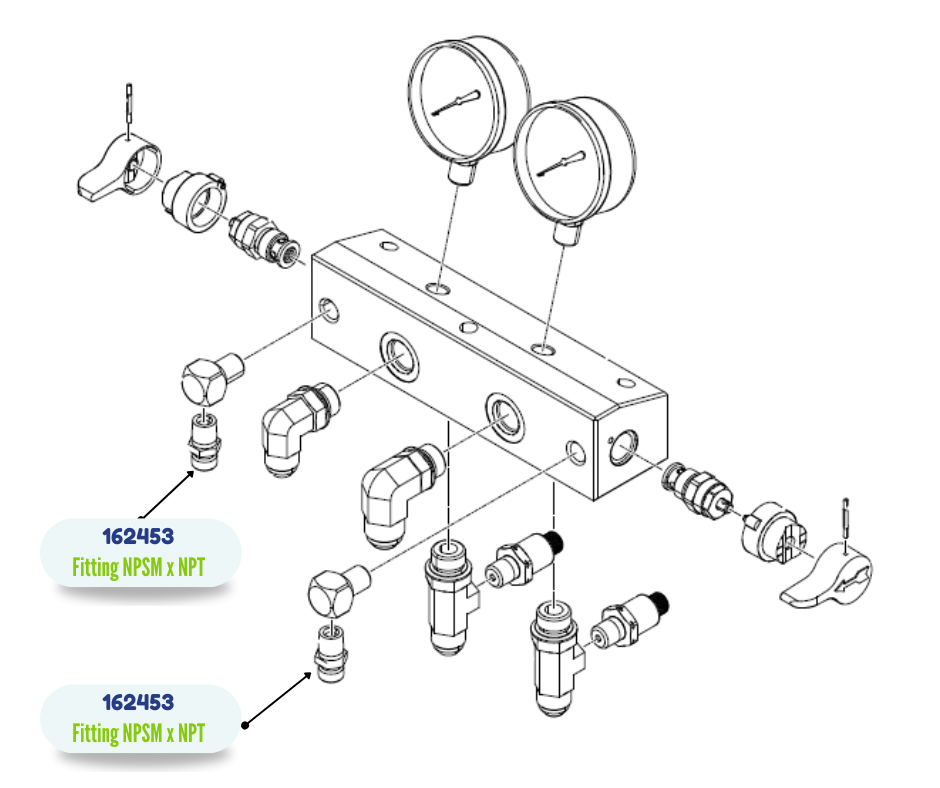 162453
Fitting NPSM x NPT

162453
Fitting NPSM x NPT