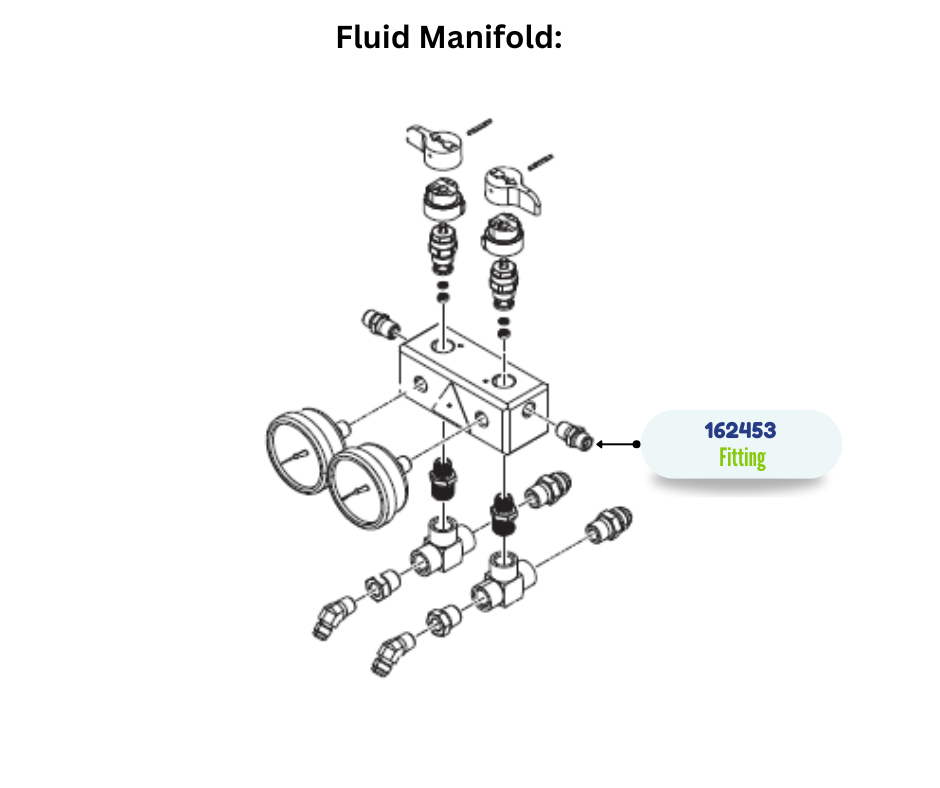 Fluid Manifold:

162453
Fitting